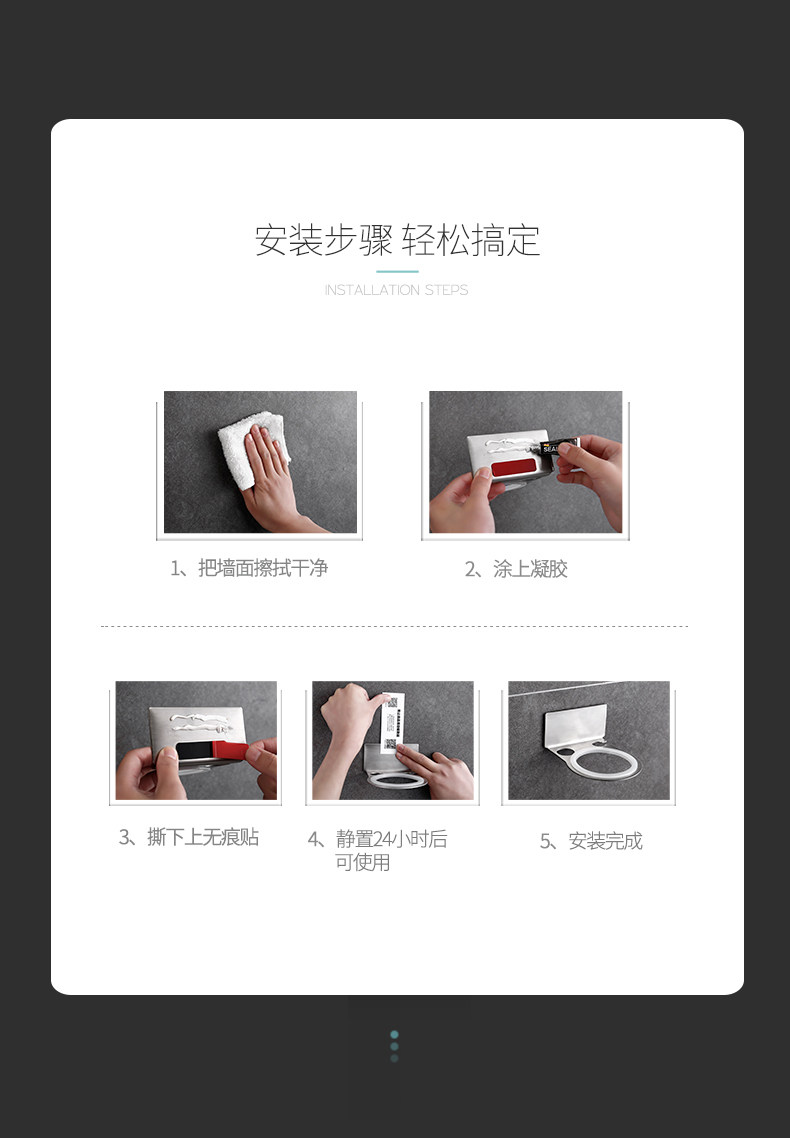 安装步骤 轻松搞定

INSTALLATION STEPS

1、把墙面擦拭干净

2、涂上凝胶

3、撕下上无痕贴

4、静置24小时后可使用

5、安装完成