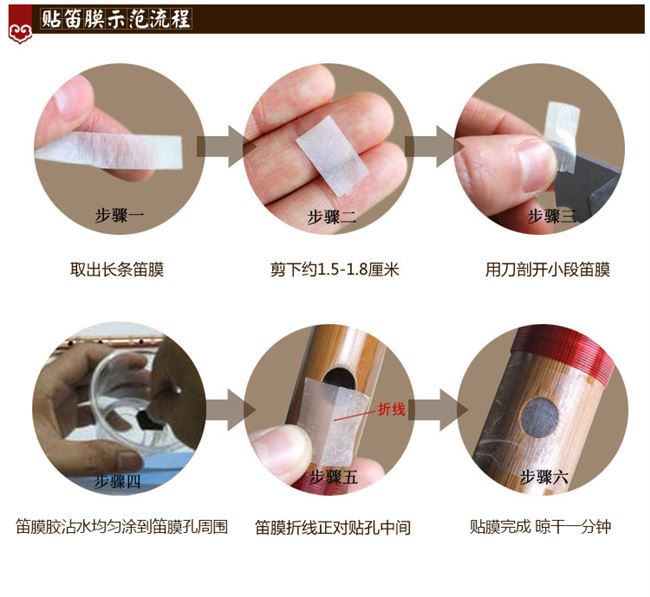 贴笛膜示范流程

步骤一

取出长条笛膜

步骤二

剪下约1.5-1.8厘米

步骤三

用刀剖开小段笛膜

步骤四

笛膜胶沾水均匀涂到笛膜孔周围

折线

步骤五

笛膜折线正对贴孔中间

步骤六

贴膜完成 晾干一分钟