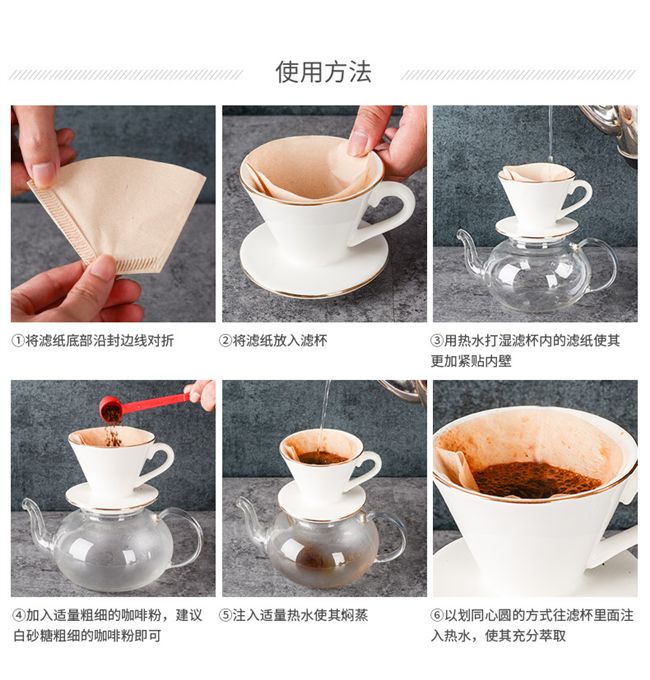 使用方法

①将滤纸底部沿封边线对折

②将滤纸放入滤杯

③用热水打湿滤杯内的滤纸使其更加紧贴内壁

④加入适量粗细的咖啡粉，建议白砂糖粗细的咖啡粉即可

⑤注入适量热水使其焖蒸

⑥以划同心圆的方式往滤杯里面注入热水，使其充分萃取