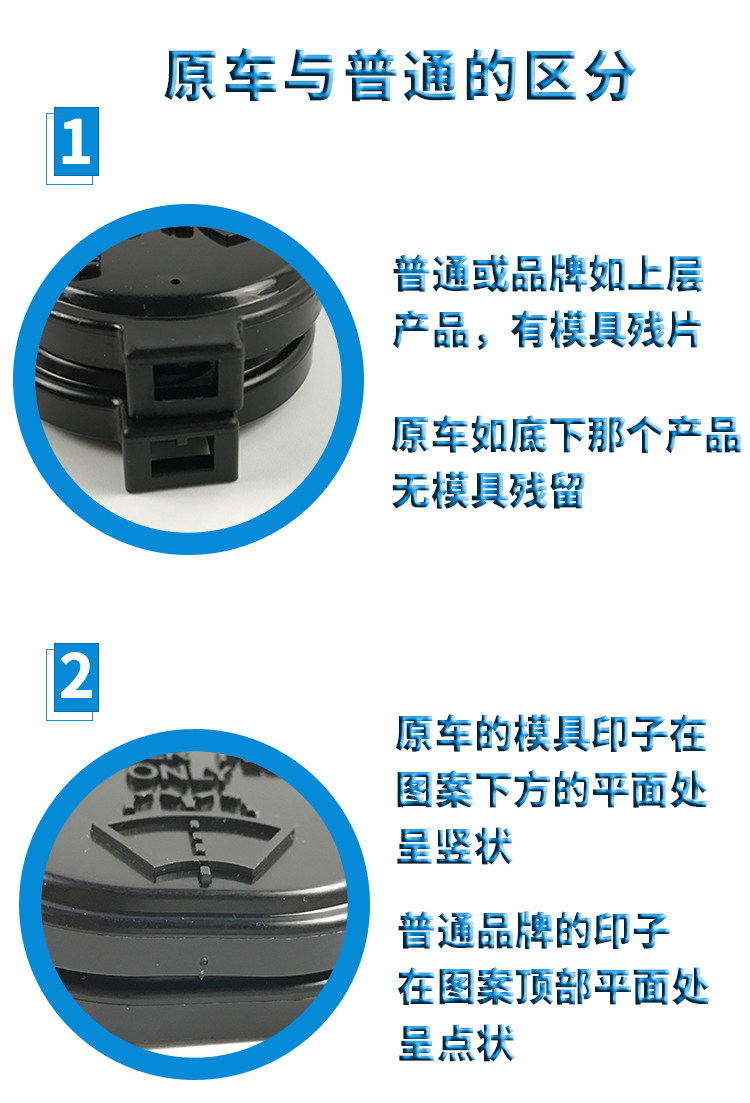 原车与普通的区分

1

普通或品牌如上层产品，有模具残片

原车如底下那个产品无模具残留

2

ONLY

原车的模具印子在图案下方的平面处呈竖状

普通品牌的印子在图案顶部平面处呈点状