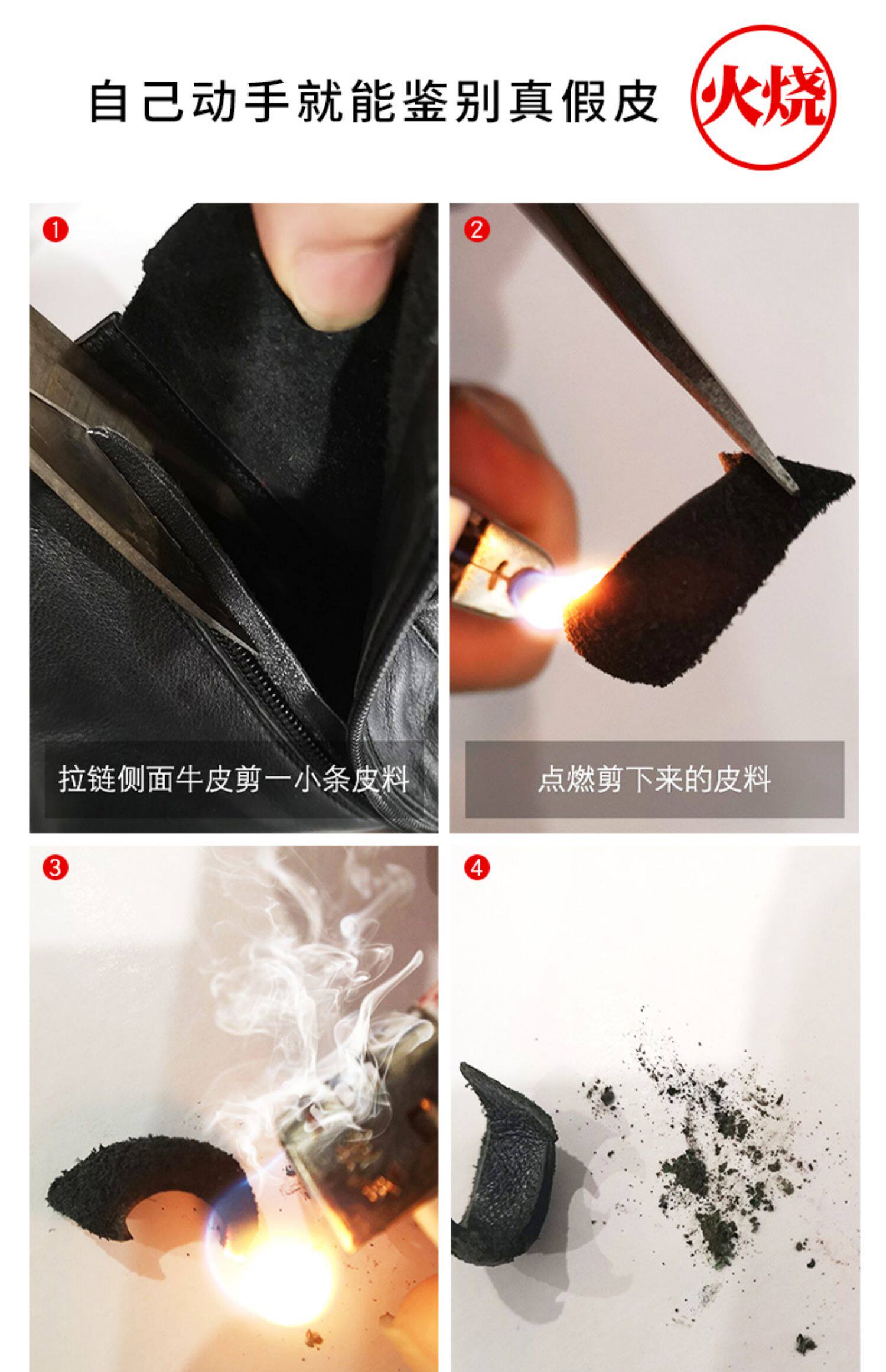 自己动手就能鉴别真假皮

火烧

1

拉链侧面牛皮剪一小条皮料

2

点燃剪下来的皮料

3

4