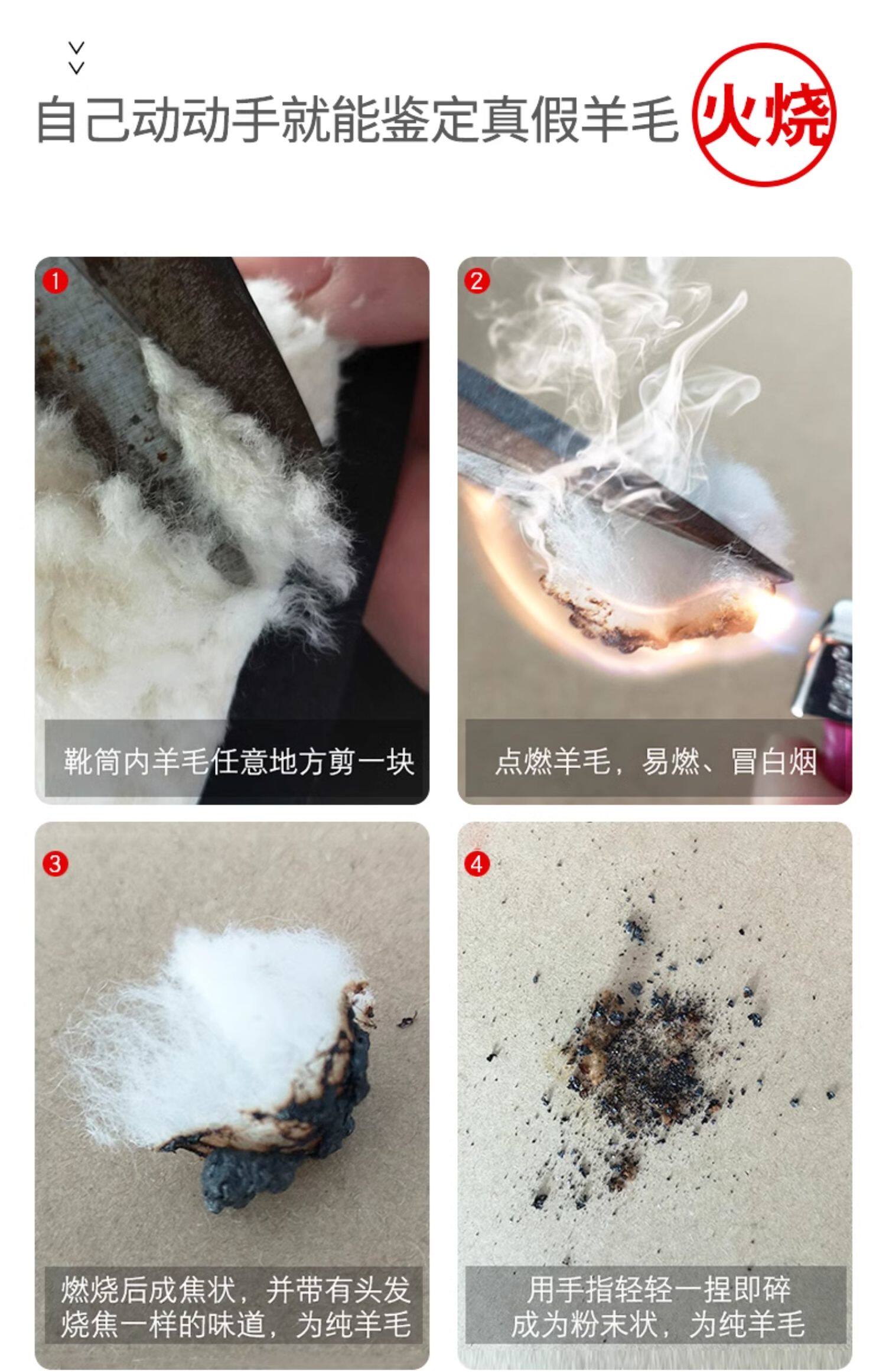 自己动动手就能鉴定真假羊毛

火烧

1

靴筒内羊毛任意地方剪一块

2

点燃羊毛，易燃、冒白烟

3

燃烧后成焦状，并带有头发烧焦一样的味道，为纯羊毛

4

用手指轻轻一捏即碎成为粉末状，为纯羊毛