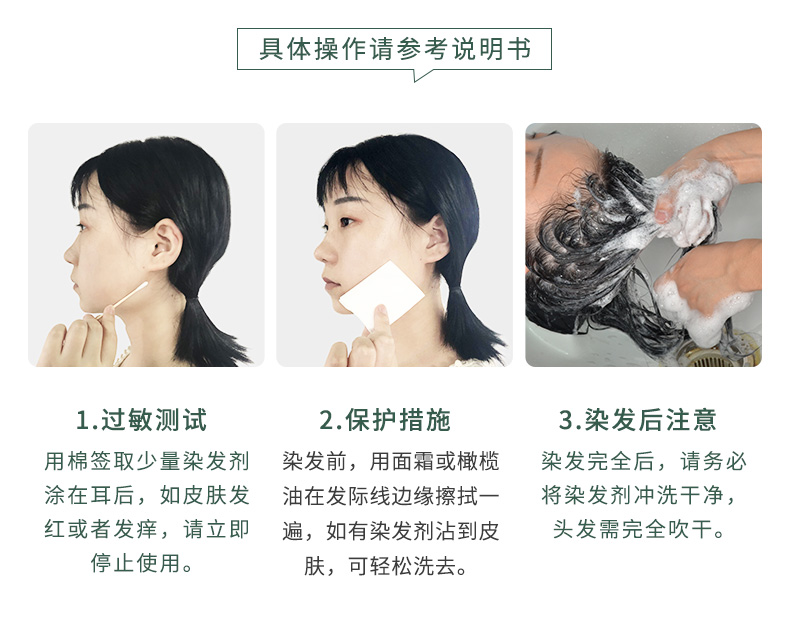 具体操作请参考说明书

1.过敏测试
用棉签取少量染发剂涂在耳后，如皮肤发红或者发痒，请立即停止使用。

2.保护措施
染发前，用面霜或橄榄油在发际线边缘擦拭一遍，如有染发剂沾到皮肤，可轻松洗去。

3.染发后注意
染发完全后，请务必将染发剂冲洗干净，头发需完全吹干。