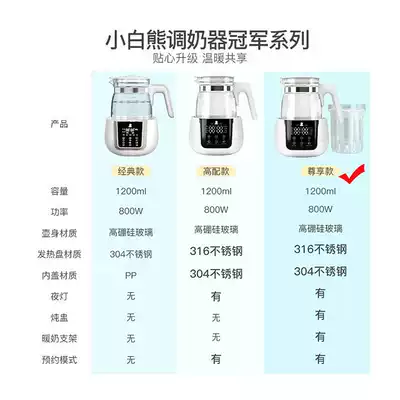 小白熊调奶器冠军系列
贴心升级 温暖共享

| 产品 | 经典款 | 高配款 | 尊享款 |
|---|---|---|---|
| 容量 | 1200ml | 1200ml | 1200ml |
| 功率 | 800W | 800W | 800W |
| 壶身材质 | 高硼硅玻璃 | 高硼硅玻璃 | 高硼硅玻璃 |
| 发热盘材质 | 304不锈钢 | 316不锈钢 | 316不锈钢 |
| 内盖材质 | PP | 304不锈钢 | 304不锈钢 |
| 夜灯 | 无 | 有 | 有 |
| 炖盅 | 无 | 无 | 有 |
| 暖奶支架 | 无 | 无 | 有 |
| 预约模式 | 无 | 有 | 有 |