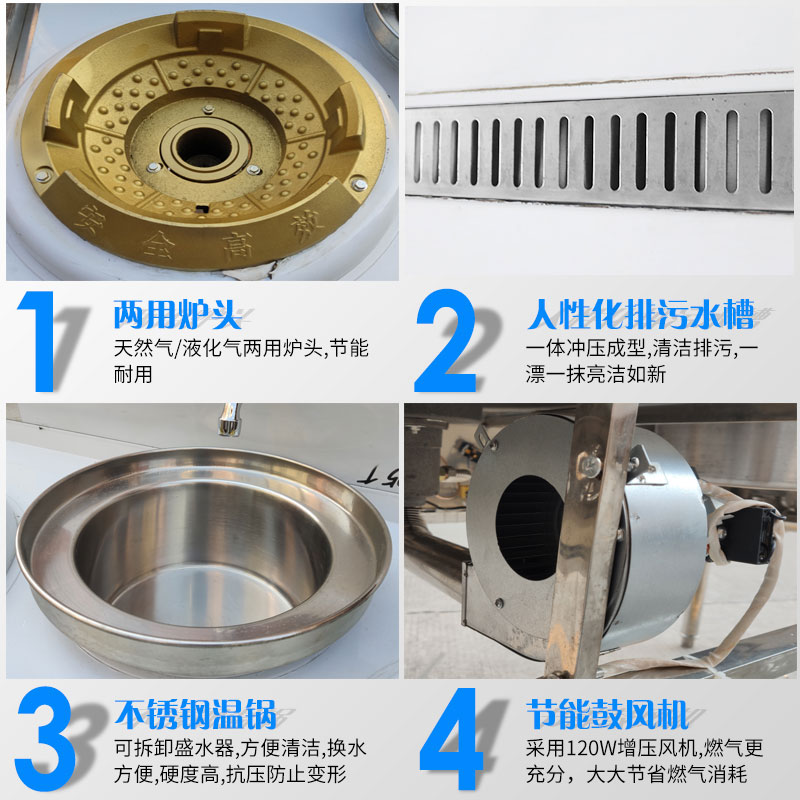 安全高效

1
两用炉头
天然气/液化气两用炉头,节能耐用

2
人性化排污水槽
一体冲压成型,清洁排污,一漂一抹亮洁如新

3
不锈钢温锅
可拆卸盛水器,方便清洁,换水方便,硬度高,抗压防止变形

4
节能鼓风机
采用120W增压风机,燃气更充分，大大节省燃气消耗