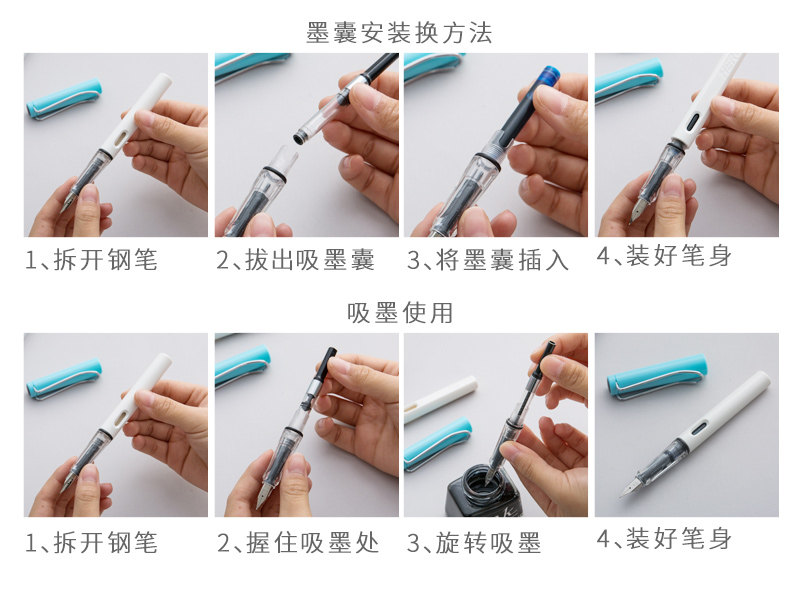 墨囊安装换方法

1、拆开钢笔

2、拔出吸墨囊

3、将墨囊插入

4、装好笔身

吸墨使用

1、拆开钢笔

2、握住吸墨处

3、旋转吸墨

4、装好笔身