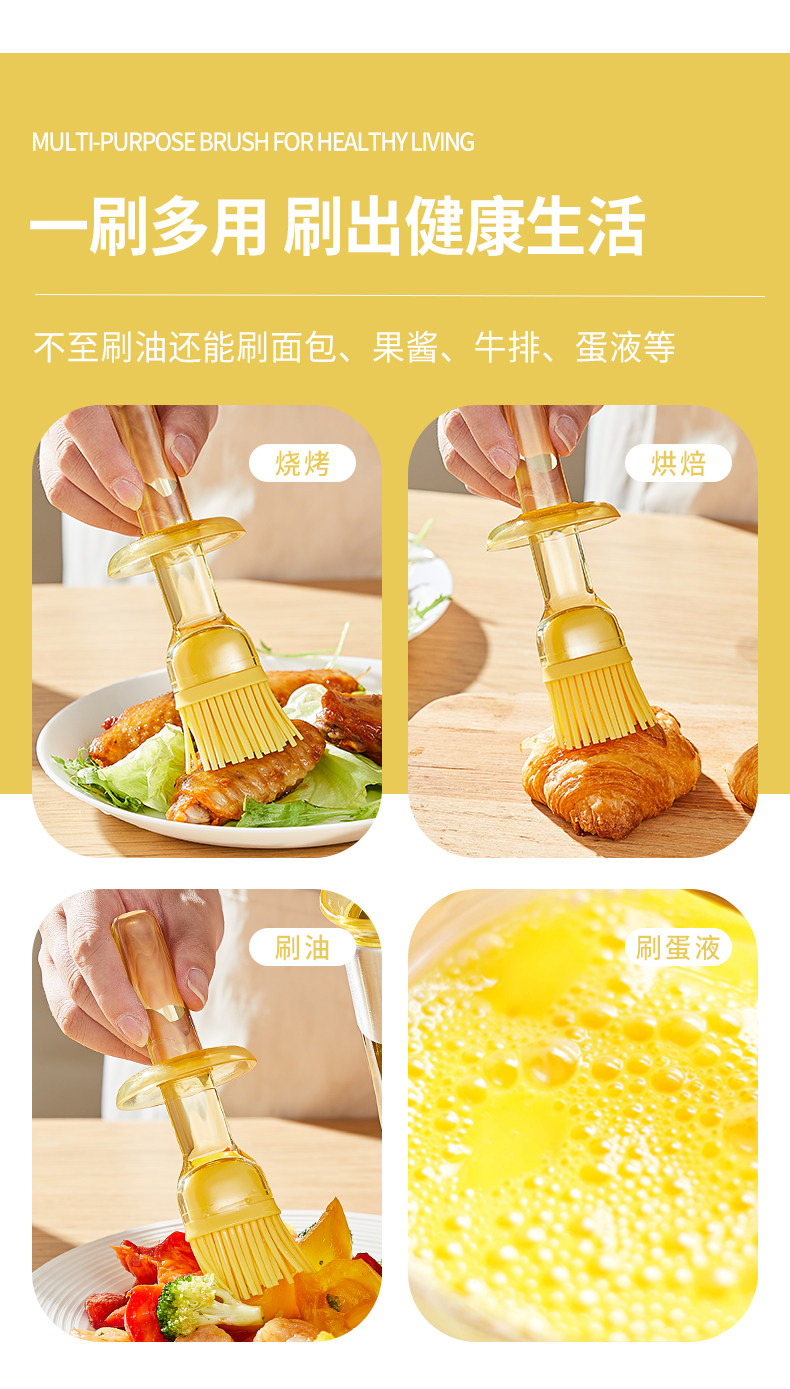 MULTI-PURPOSE BRUSH FOR HEALTHY LIVING

一刷多用 刷出健康生活

不至刷油还能刷面包、果酱、牛排、蛋液等

烧烤

烘焙

刷油

刷蛋液