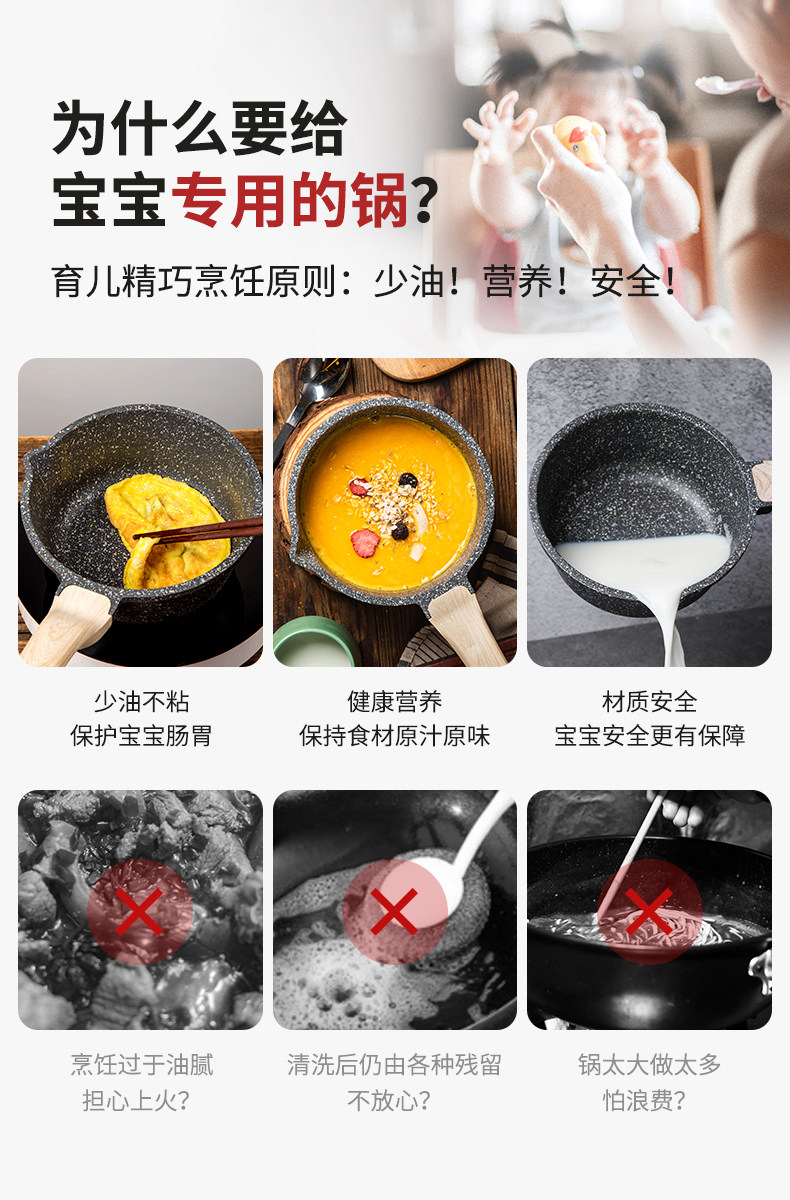 为什么要给
宝宝专用的锅？

育儿精巧烹饪原则：少油！营养！安全！

少油不粘
保护宝宝肠胃

健康营养
保持食材原汁原味

材质安全
宝宝安全更有保障

烹饪过于油腻
担心上火？

清洗后仍由各种残留
不放心？

锅太大做太多
怕浪费？