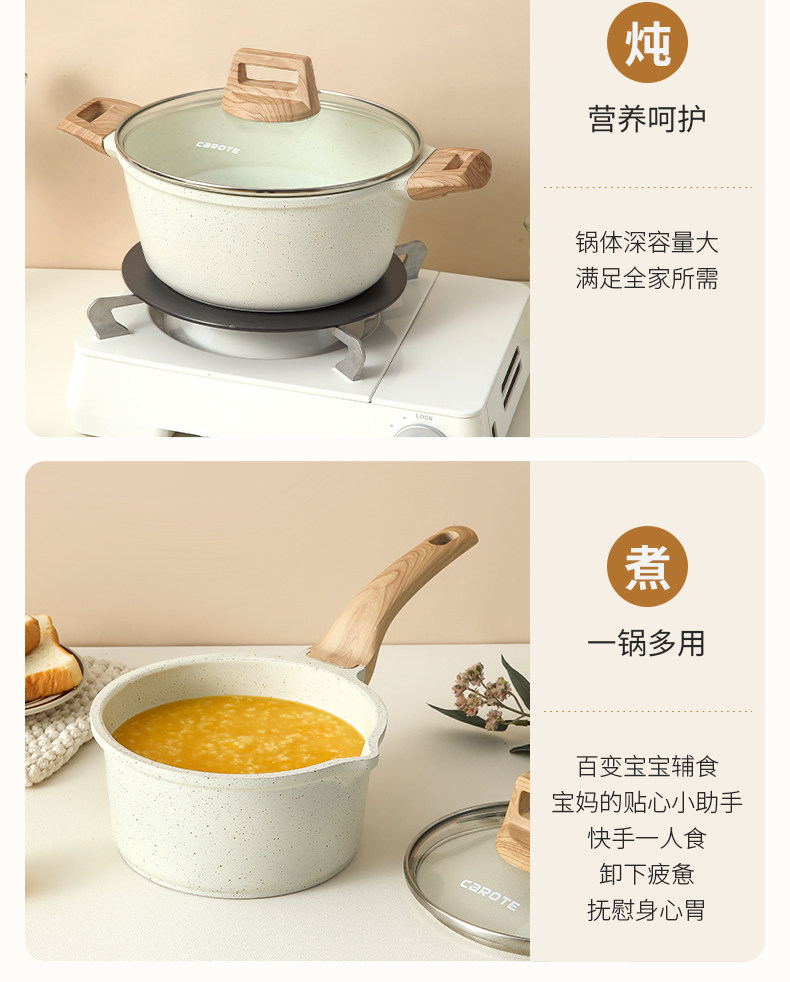 CAROTE

LOCK

炖

营养呵护

锅体深容量大
满足全家所需

煮

一锅多用

百变宝宝辅食
宝妈的贴心小助手
快手一人食
卸下疲惫
抚慰身心胃

CAROTE