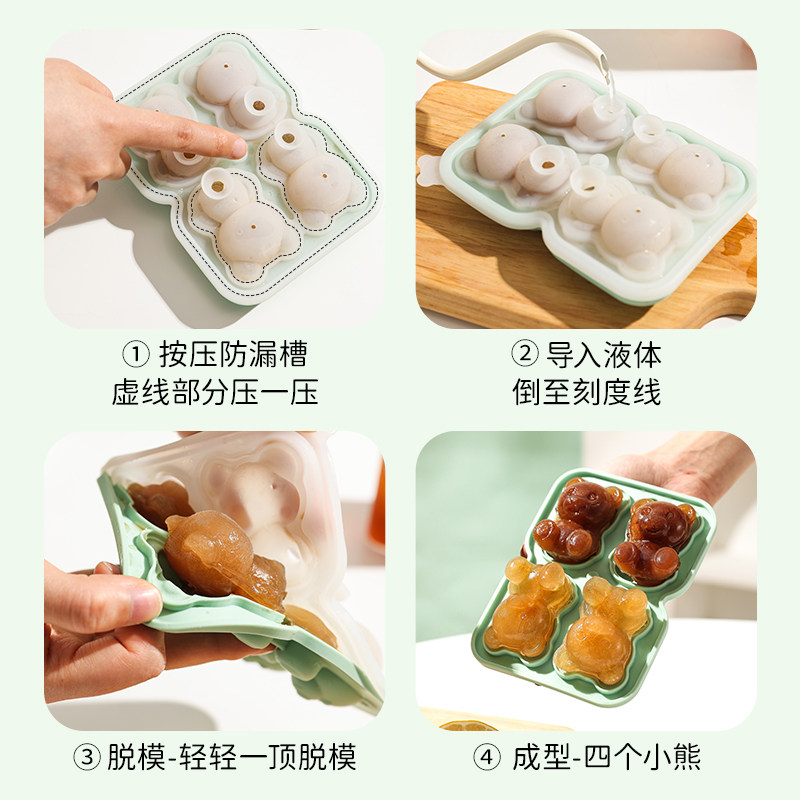 ① 按压防漏槽
虚线部分压一压

② 导入液体
倒至刻度线

③ 脱模-轻轻一顶脱模

④ 成型-四个小熊