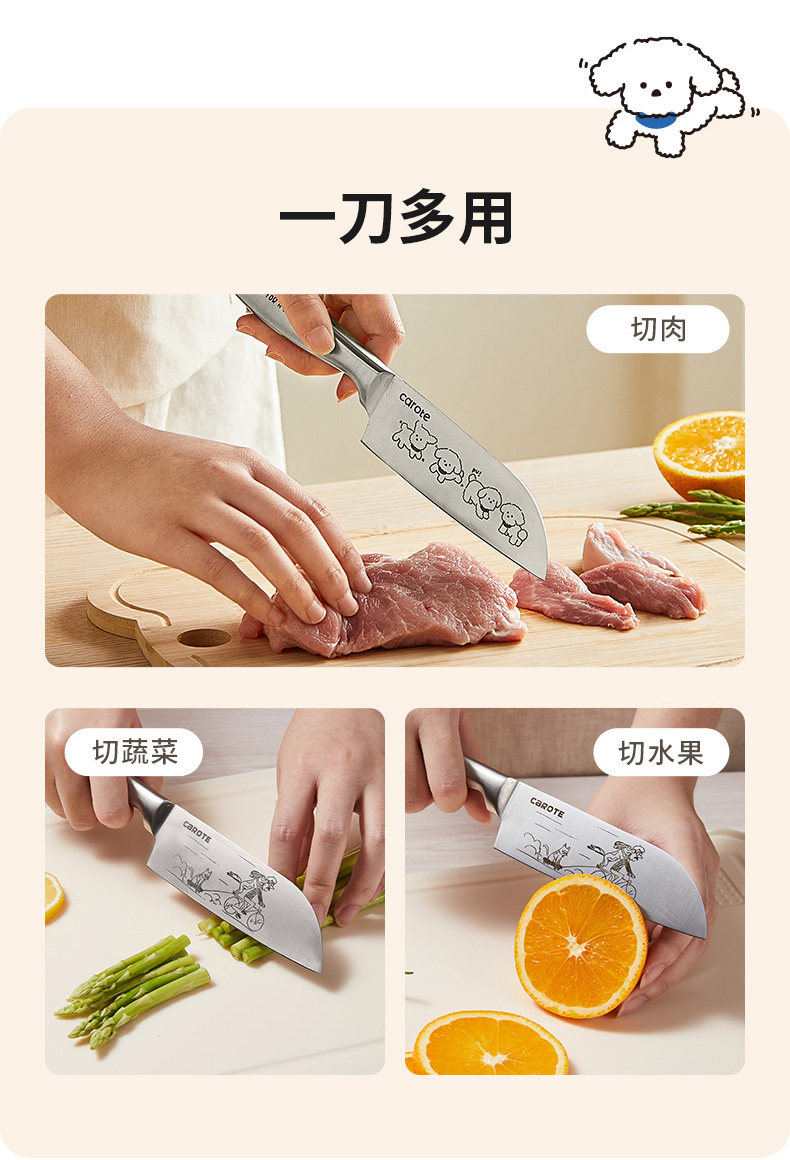 一刀多用

切肉

carote

切蔬菜

CAROTE

切水果

CAROTE