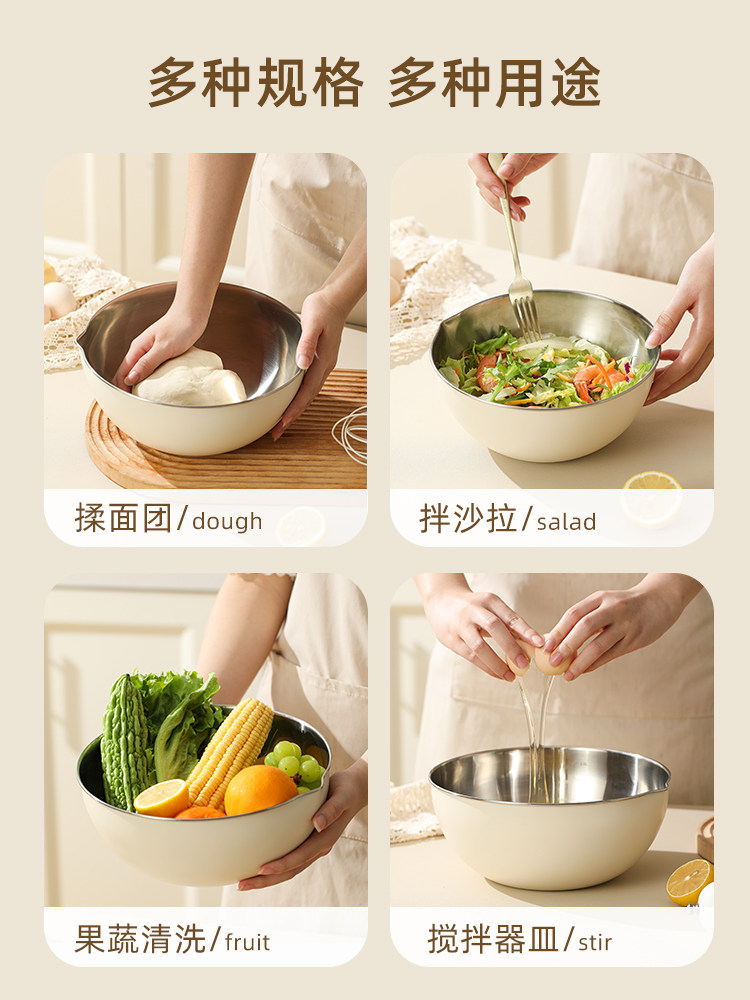 多种规格 多种用途

揉面团/dough

拌沙拉/salad

果蔬清洗/fruit

搅拌器皿/stir