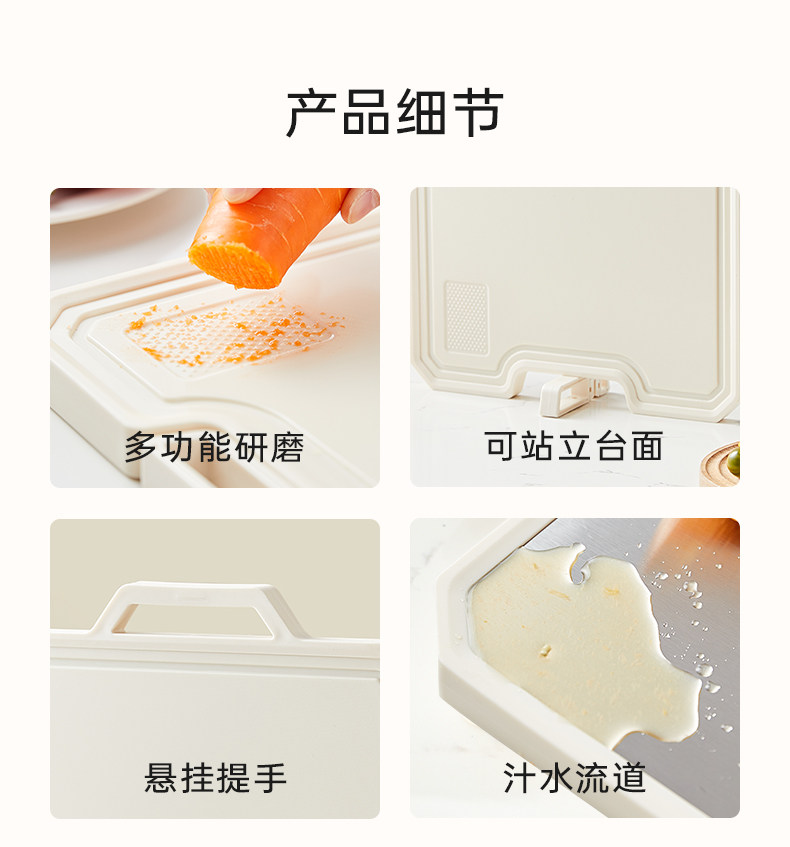 产品细节

多功能研磨

可站立台面

悬挂提手

汁水流道