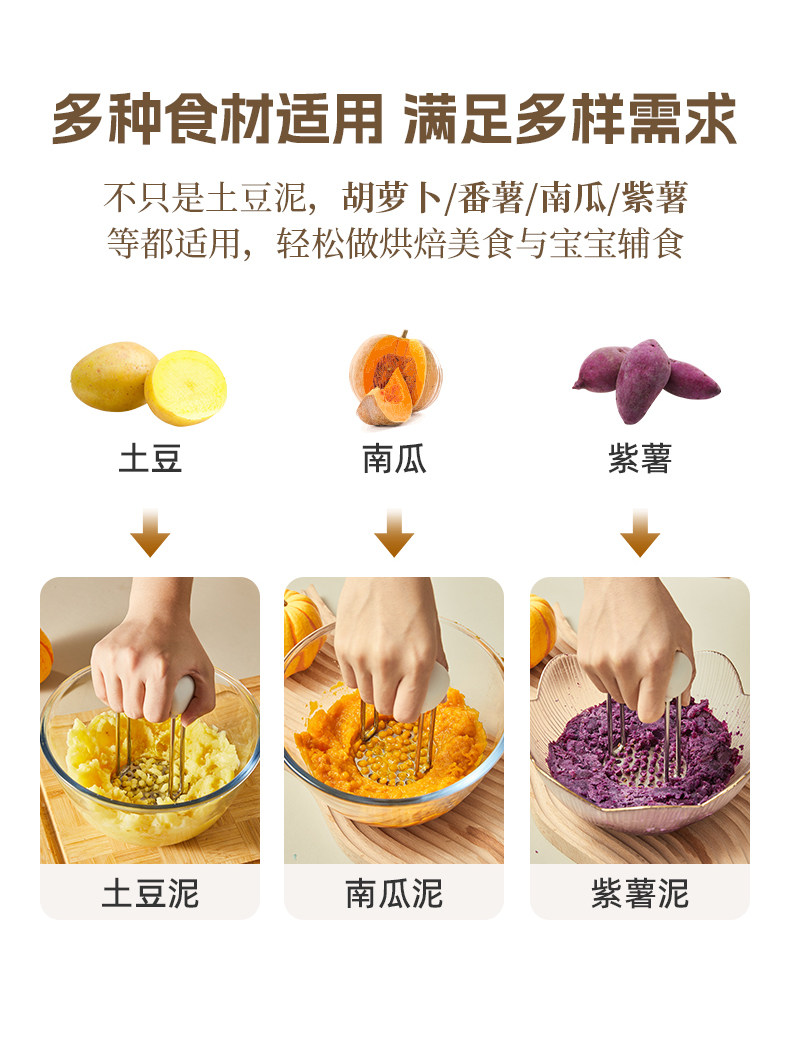 多种食材适用 满足多样需求

不只是土豆泥，胡萝卜/番薯/南瓜/紫薯等都适用，轻松做烘焙美食与宝宝辅食

土豆

南瓜

紫薯

土豆泥

南瓜泥

紫薯泥