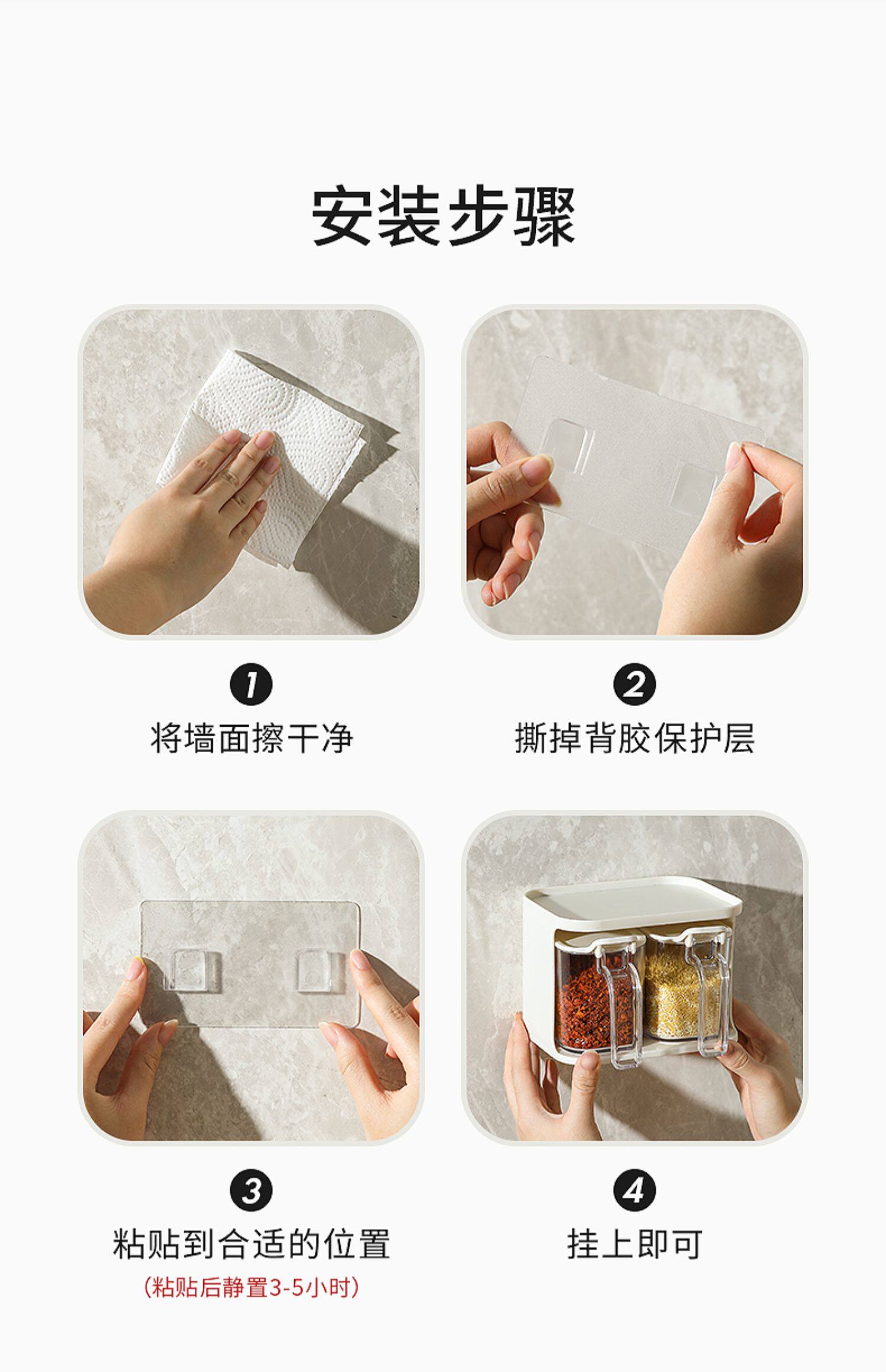 安装步骤

1
将墙面擦干净

2
撕掉背胶保护层

3
粘贴到合适的位置
（粘贴后静置3-5小时）

4
挂上即可