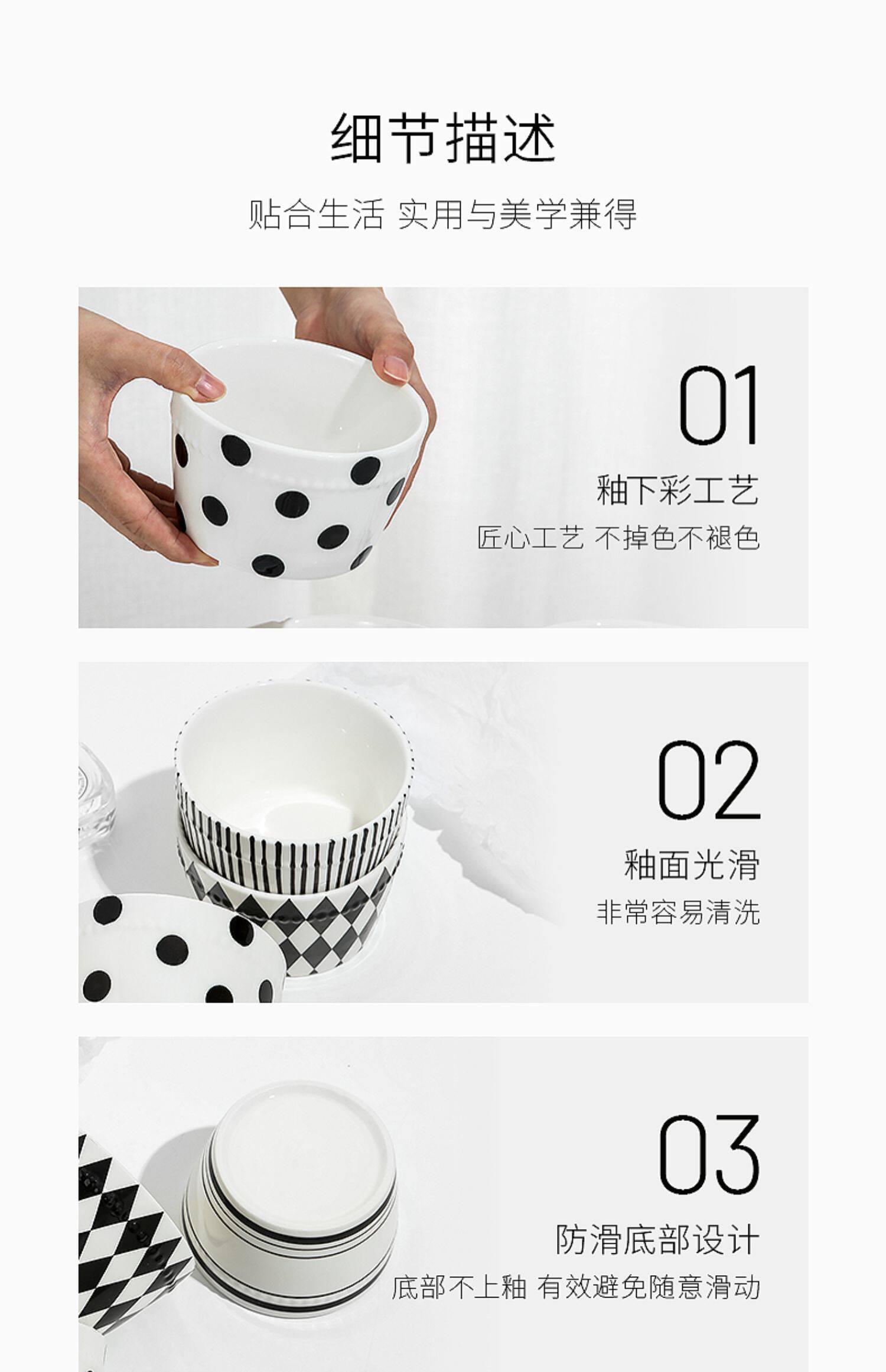 细节描述

贴合生活 实用与美学兼得

01

釉下彩工艺

匠心工艺 不掉色不褪色

02

釉面光滑

非常容易清洗

03

防滑底部设计

底部不上釉 有效避免随意滑动