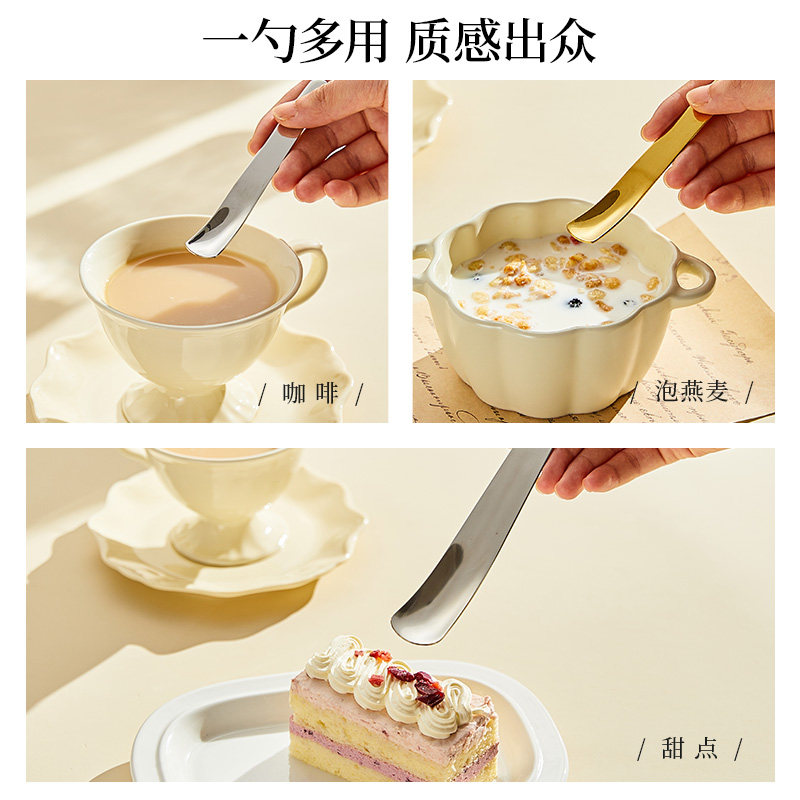 一勺多用 质感出众

/ 咖啡 /

/ 泡燕麦 /

/ 甜点 /