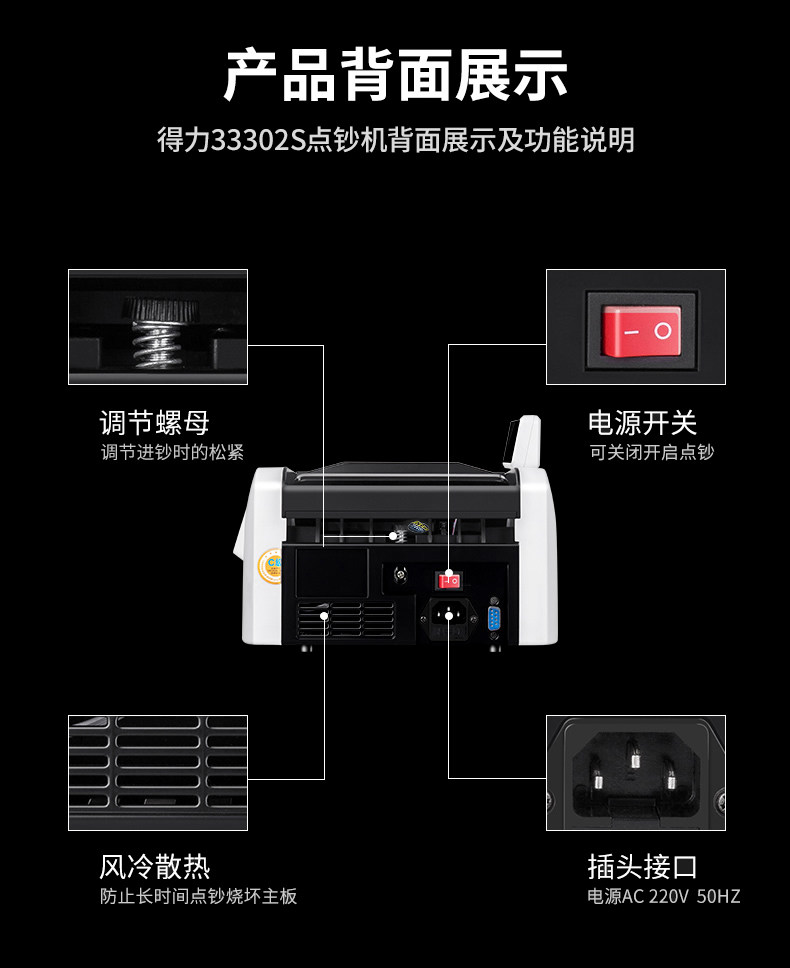 产品背面展示

得力33302S点钞机背面展示及功能说明

调节螺母
调节进钞时的松紧

电源开关
可关闭开启点钞

风冷散热
防止长时间点钞烧坏主板

插头接口
电源AC 220V 50HZ