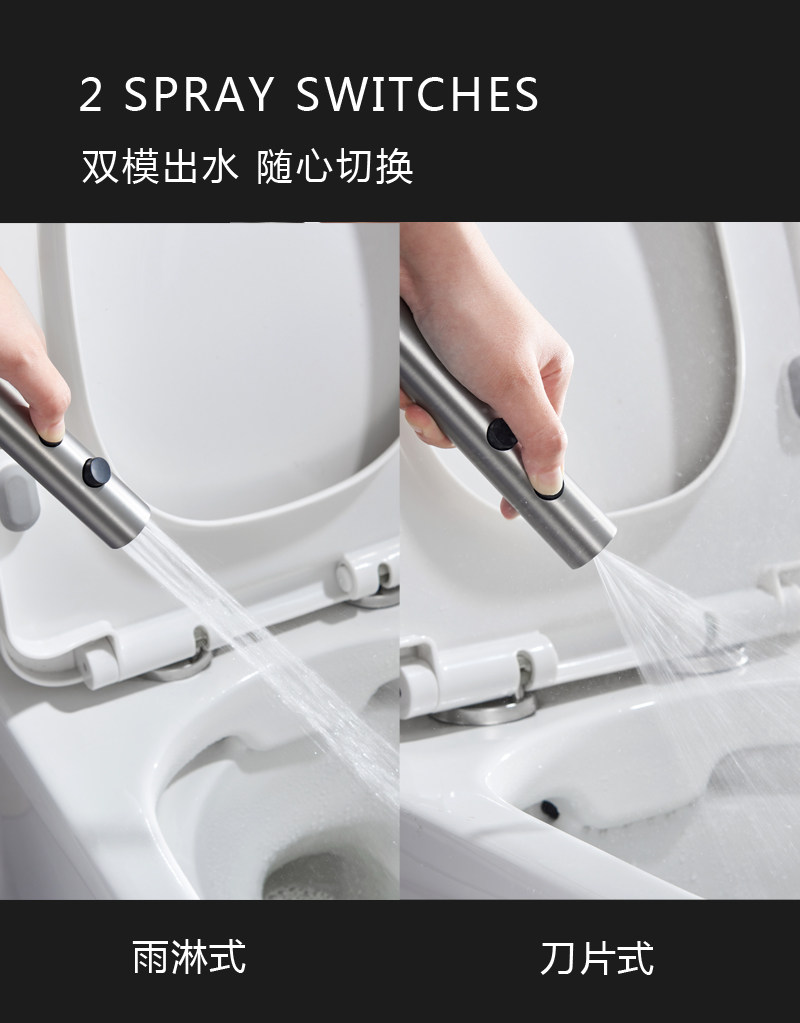 2 SPRAY SWITCHES

双模出水 随心切换

雨淋式

刀片式