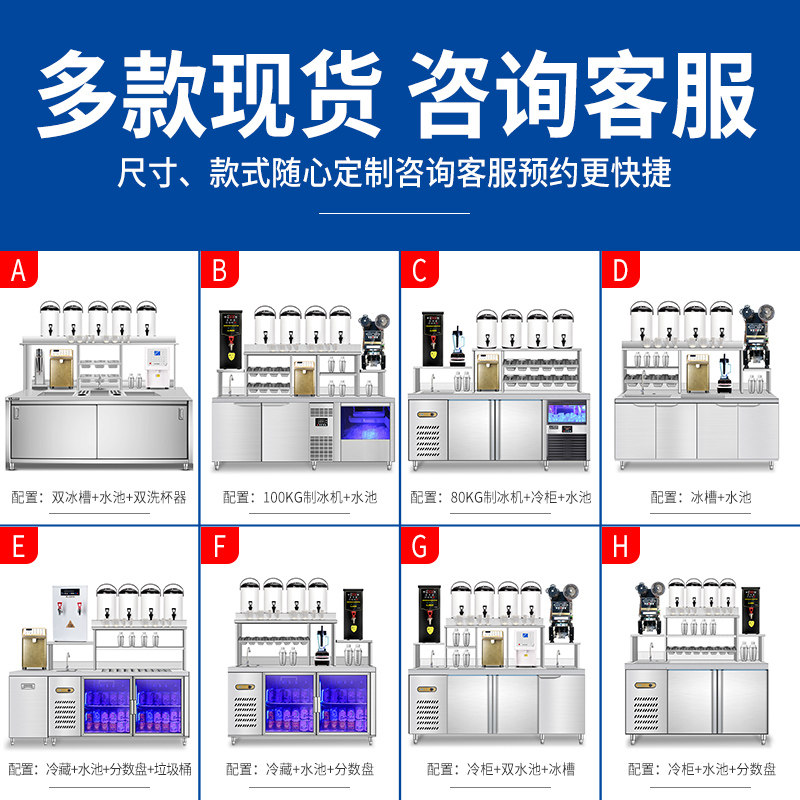 多款现货 咨询客服

尺寸、款式随心定制咨询客服预约更快捷

A

配置：双冰槽+水池+双洗杯器

B

配置：100KG制冰机+水池

C

配置：80KG制冰机+冷柜+水池

D

配置：冰槽+水池

E

配置：冷藏+水池+分数盘+垃圾桶

F

配置：冷藏+水池+分数盘

G

配置：冷柜+双水池+冰槽

H

配置：冷柜+水池+分数盘