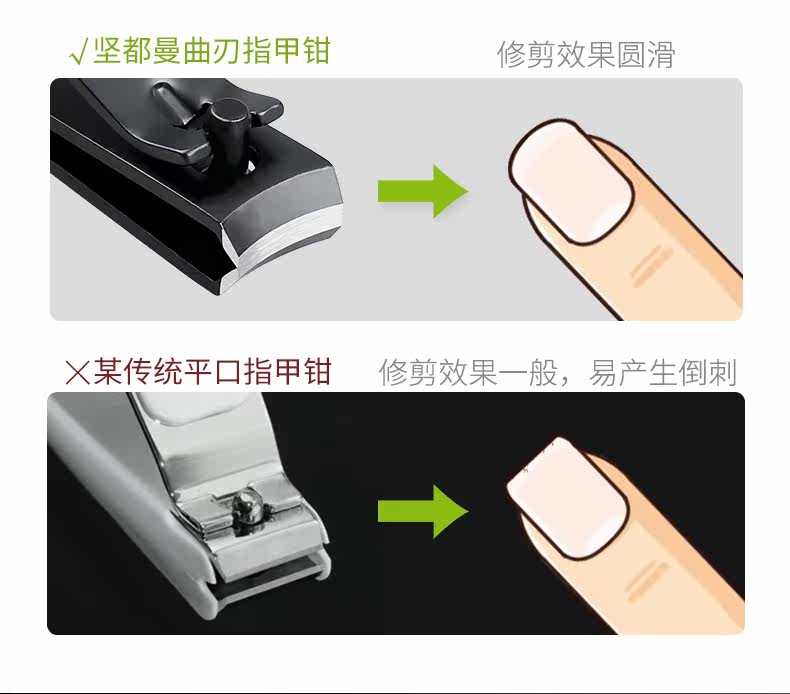 √坚都曼曲刃指甲钳 修剪效果圆滑

×某传统平口指甲钳 修剪效果一般，易产生倒刺