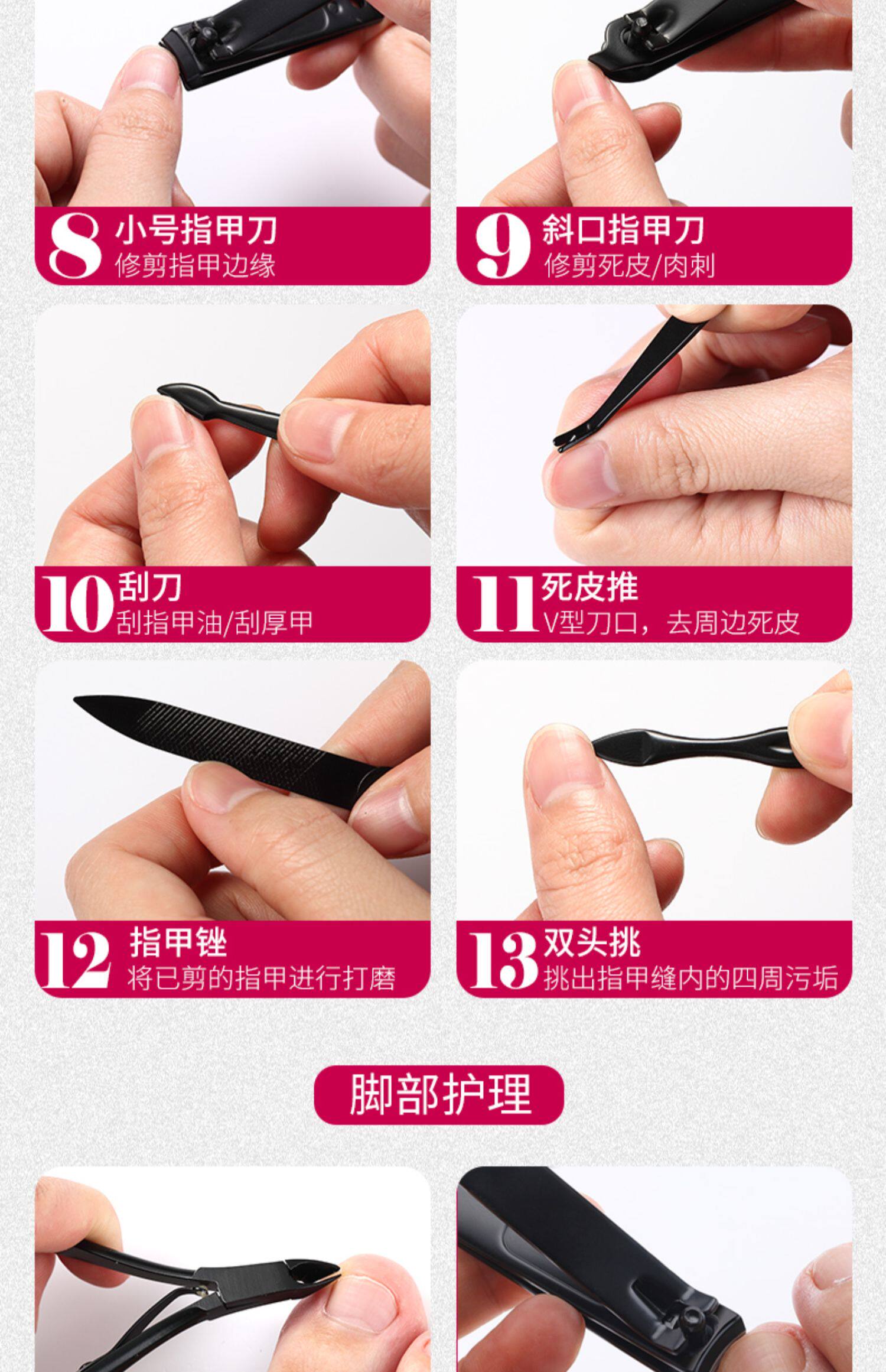 8 小号指甲刀
修剪指甲边缘

9 斜口指甲刀
修剪死皮/肉刺

10 刮刀
刮指甲油/刮厚甲

11 死皮推
V型刀口，去周边死皮

12 指甲锉
将已剪的指甲进行打磨

13 双头挑
挑出指甲缝内的四周污垢

脚部护理