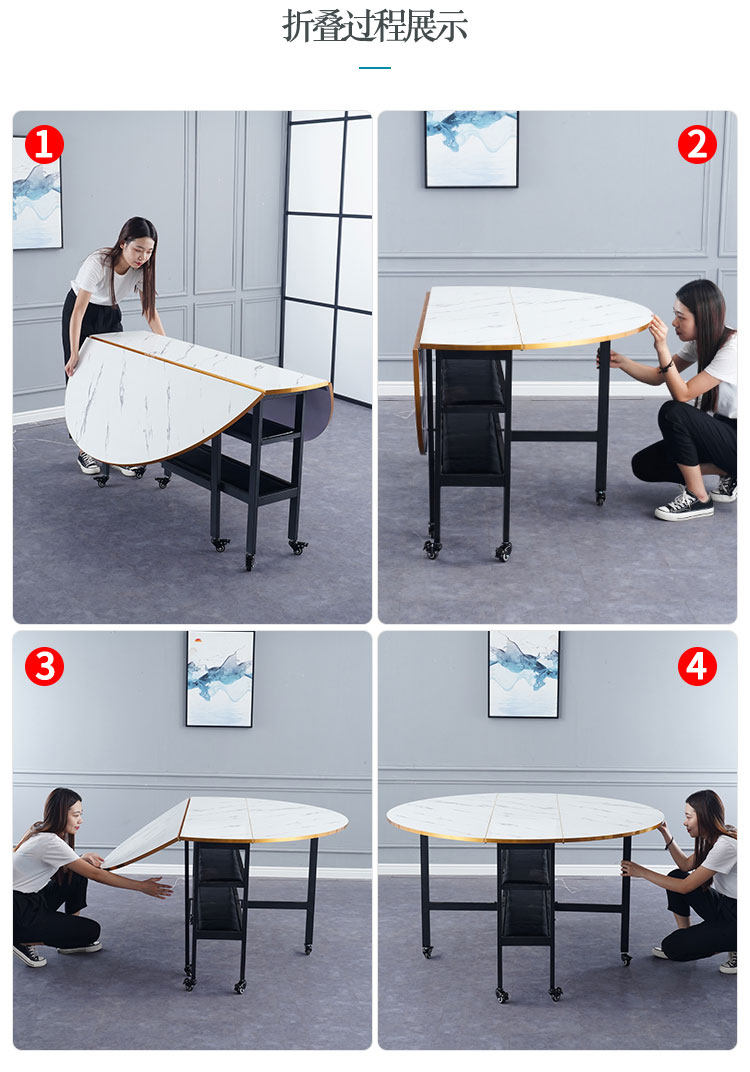 折叠过程展示

1

2

3

4