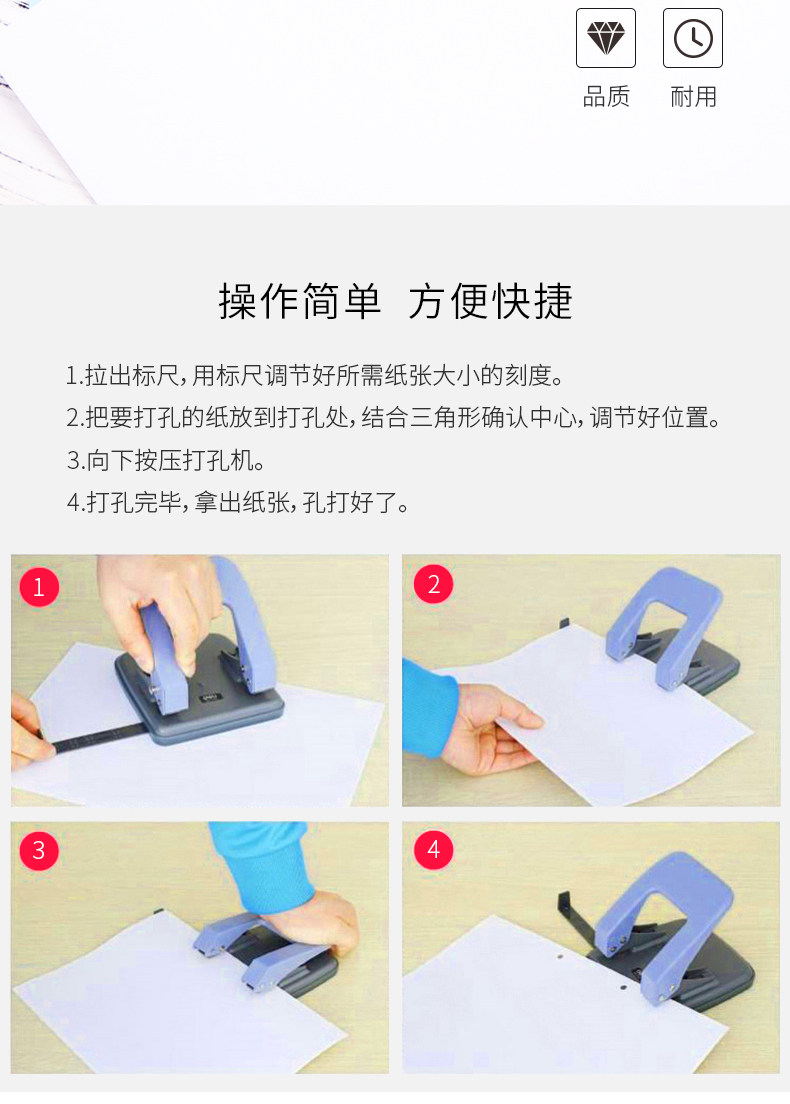 品质 耐用

操作简单 方便快捷

1.拉出标尺，用标尺调节好所需纸张大小的刻度。
2.把要打孔的纸放到打孔处，结合三角形确认中心，调节好位置。
3.向下按压打孔机。
4.打孔完毕，拿出纸张，孔打好了。

1

2

3

4