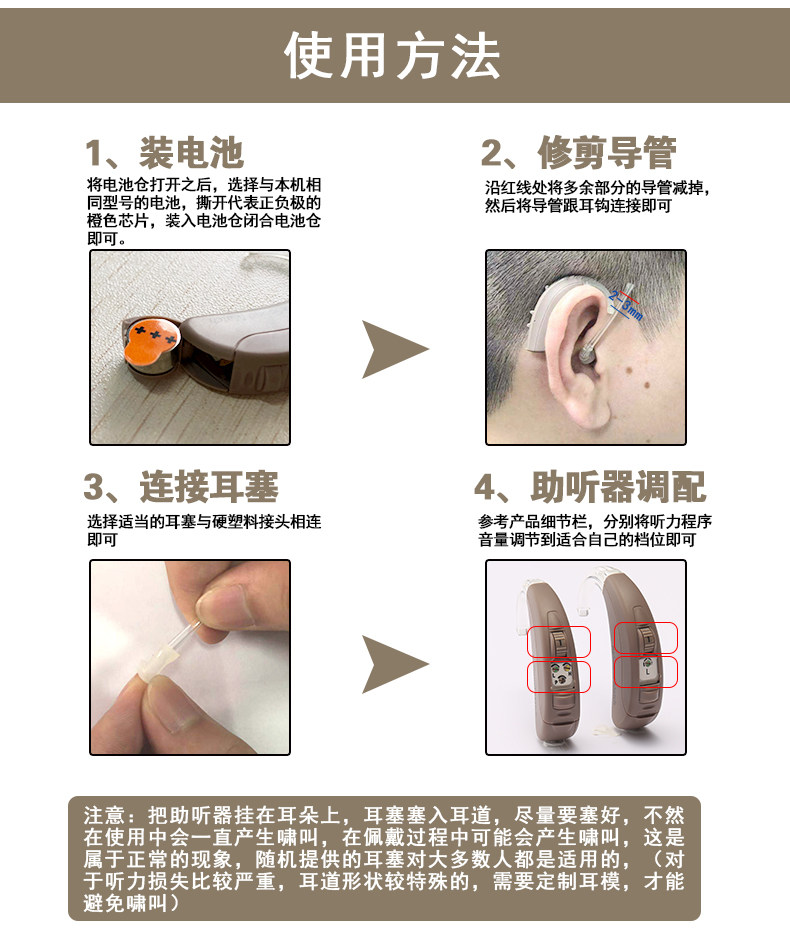 使用方法

1、装电池

将电池仓打开之后，选择与本机相同型号的电池，撕开代表正负极的橙色芯片，装入电池仓闭合电池仓即可。

2、修剪导管

沿红线处将多余部分的导管减掉，然后将导管跟耳钩连接即可

3、连接耳塞

选择适当的耳塞与硬塑料接头相连即可

4、助听器调配

参考产品细节栏，分别将听力程序音量调节到适合自己的档位即可

注意：把助听器挂在耳朵上，耳塞塞入耳道，尽量要塞好，不然在使用中会一直产生啸叫，在佩戴过程中可能会产生啸叫，这是属于正常的现象，随机提供的耳塞对大多数人都是适用的，（对于听力损失比较严重，耳道形状较特殊的，需要定制耳模，才能避免啸叫）