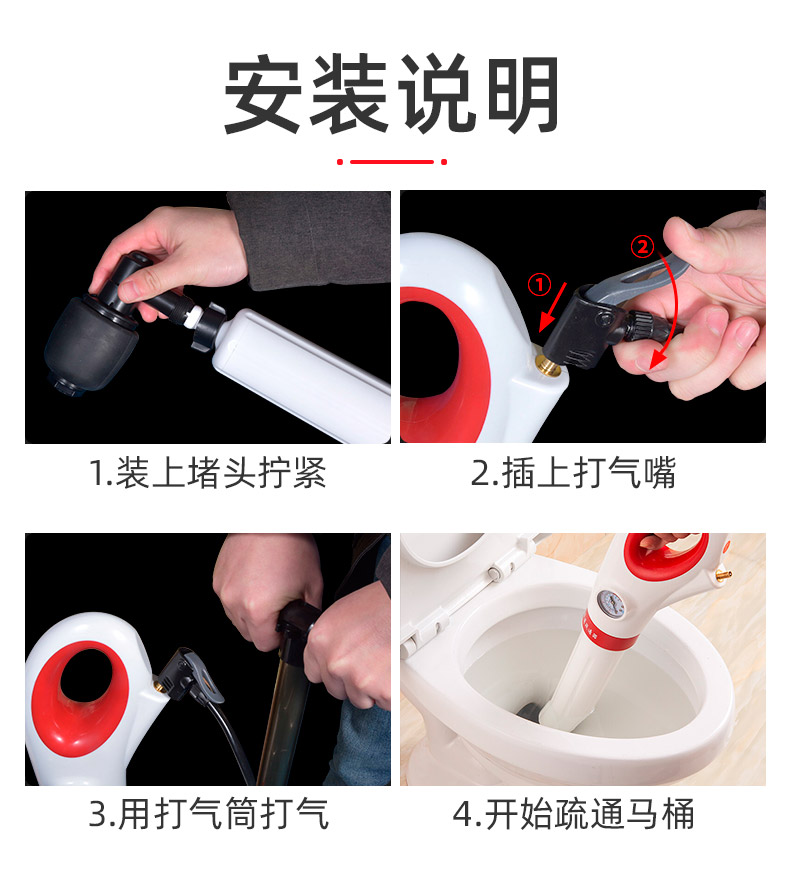 安装说明

①

②

1.装上堵头拧紧

2.插上打气嘴

3.用打气筒打气

4.开始疏通马桶