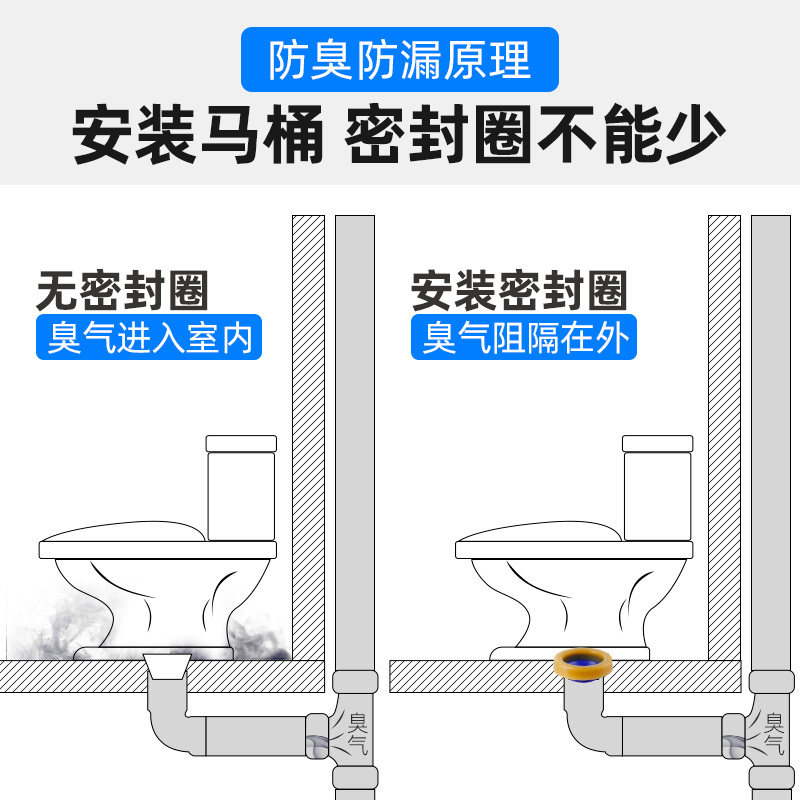 防臭防漏原理
安装马桶 密封圈不能少

无密封圈
臭气进入室内

臭气

安装密封圈
臭气阻隔在外

臭气