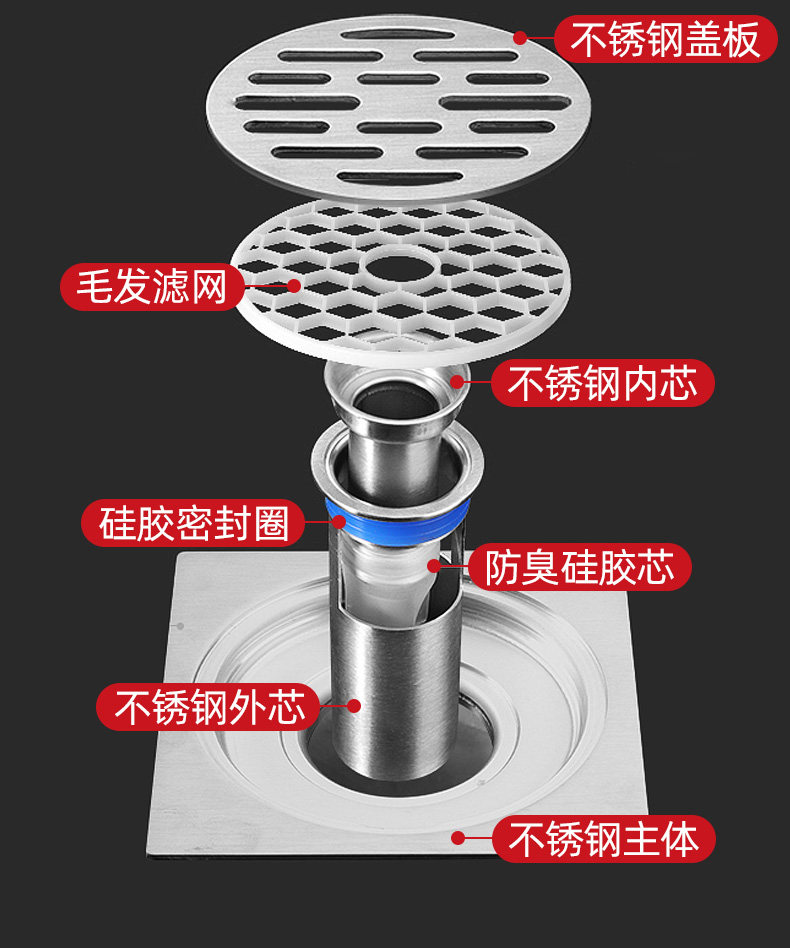 不锈钢盖板

毛发滤网

不锈钢内芯

硅胶密封圈

防臭硅胶芯

不锈钢外芯

不锈钢主体