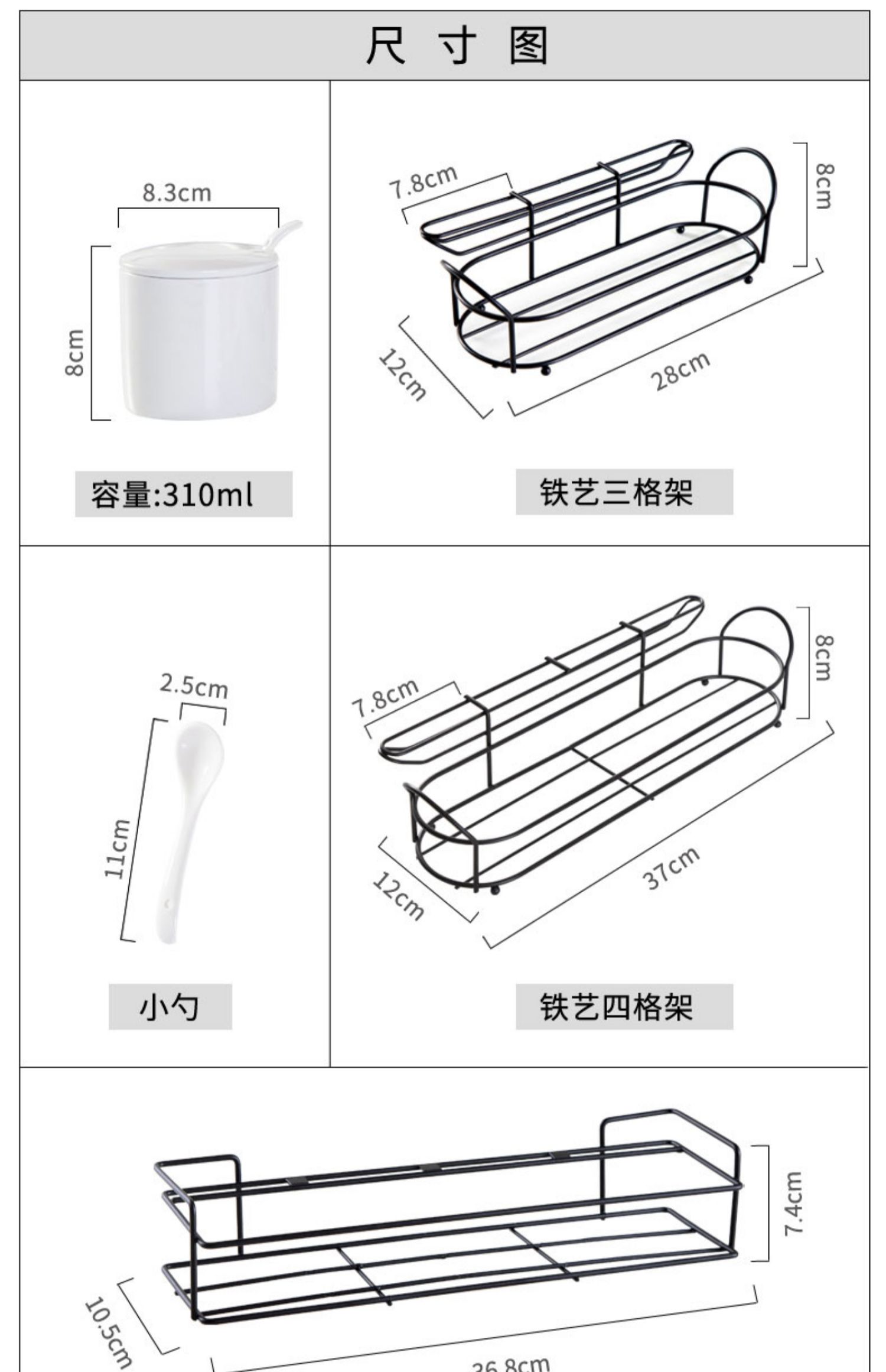 尺 寸 图

8.3cm

8cm

容量:310ml

7.8cm

8cm

12cm

28cm

铁艺三格架

2.5cm

11cm

小勺

7.8cm

8cm

12cm

37cm

铁艺四格架

7.4cm

10.5cm

36.8cm