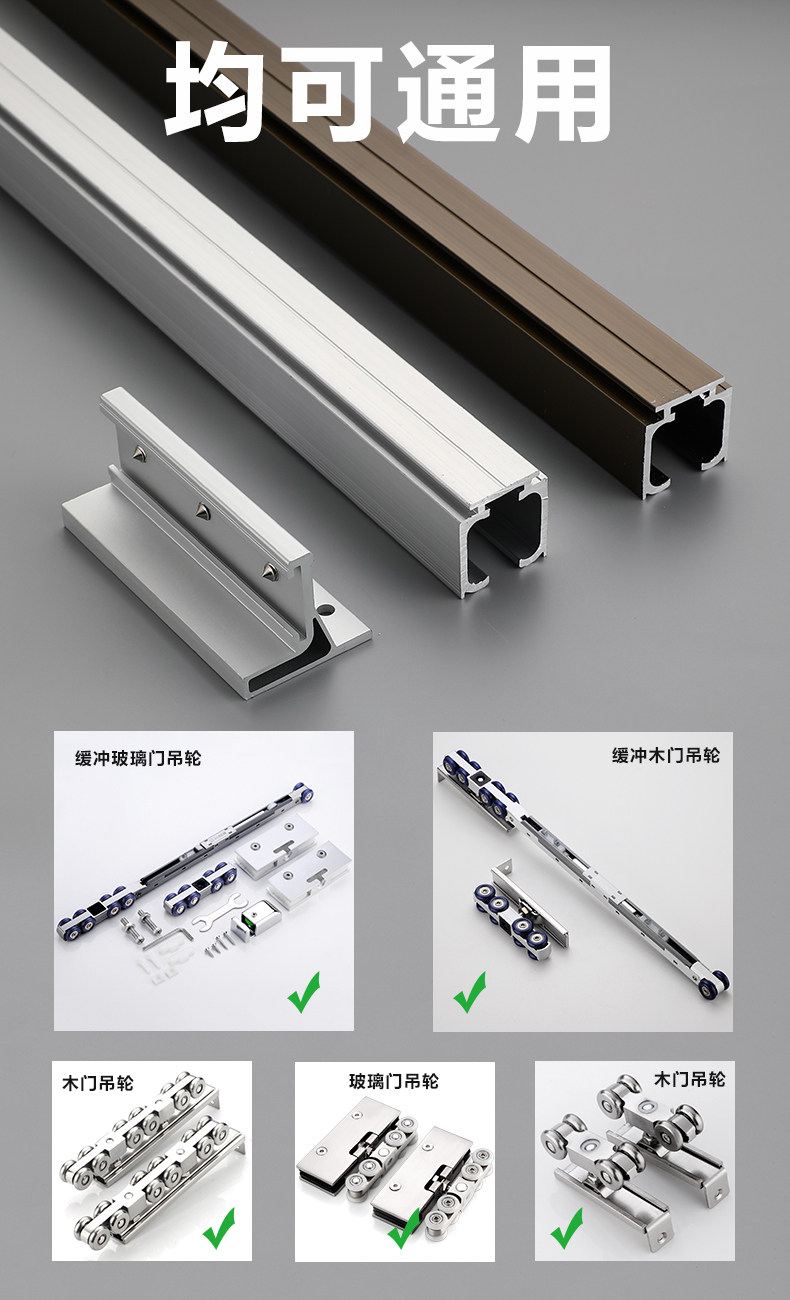 均可通用

缓冲玻璃门吊轮

缓冲木门吊轮

木门吊轮

玻璃门吊轮

木门吊轮