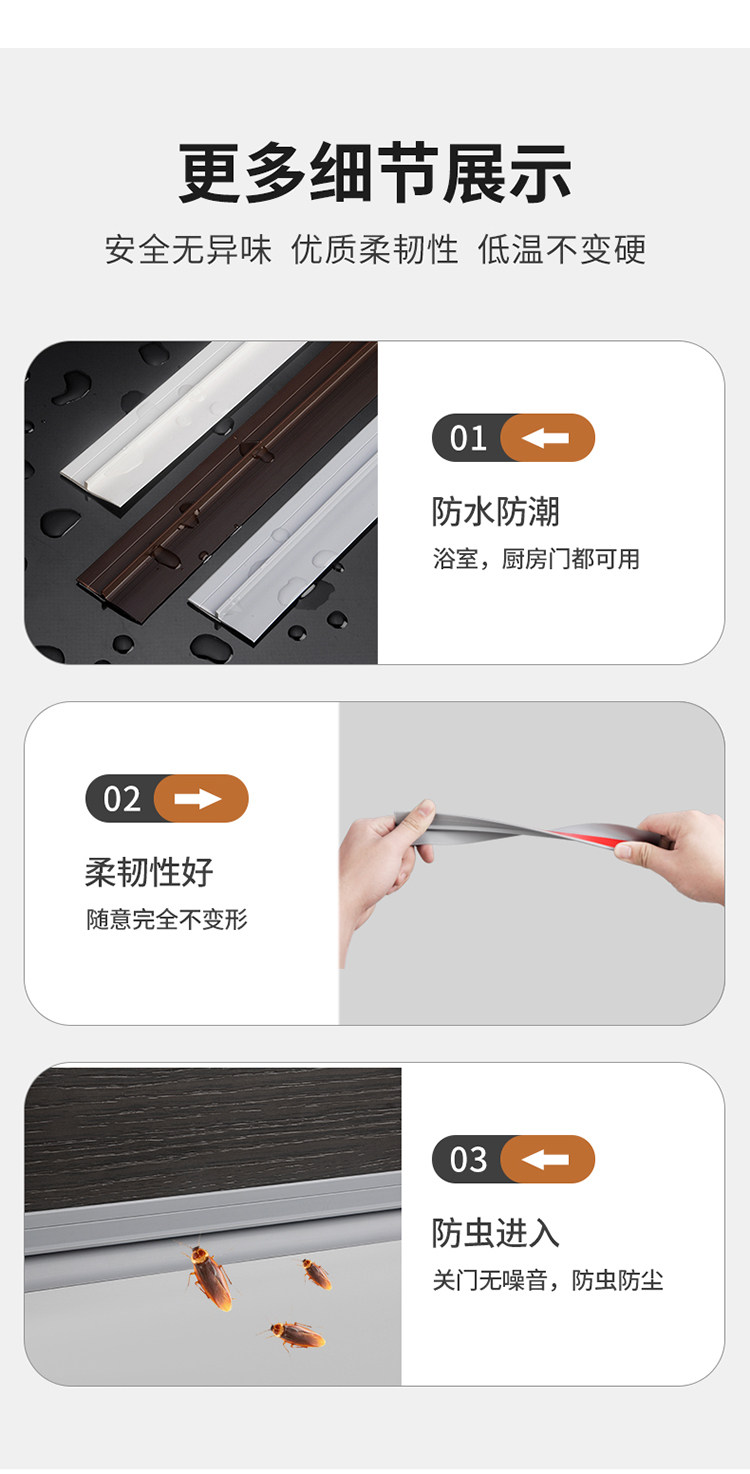 更多细节展示

安全无异味 优质柔韧性 低温不变硬

01

防水防潮

浴室，厨房门都可用

02

柔韧性好

随意完全不变形

03

防虫进入

关门无噪音，防虫防尘