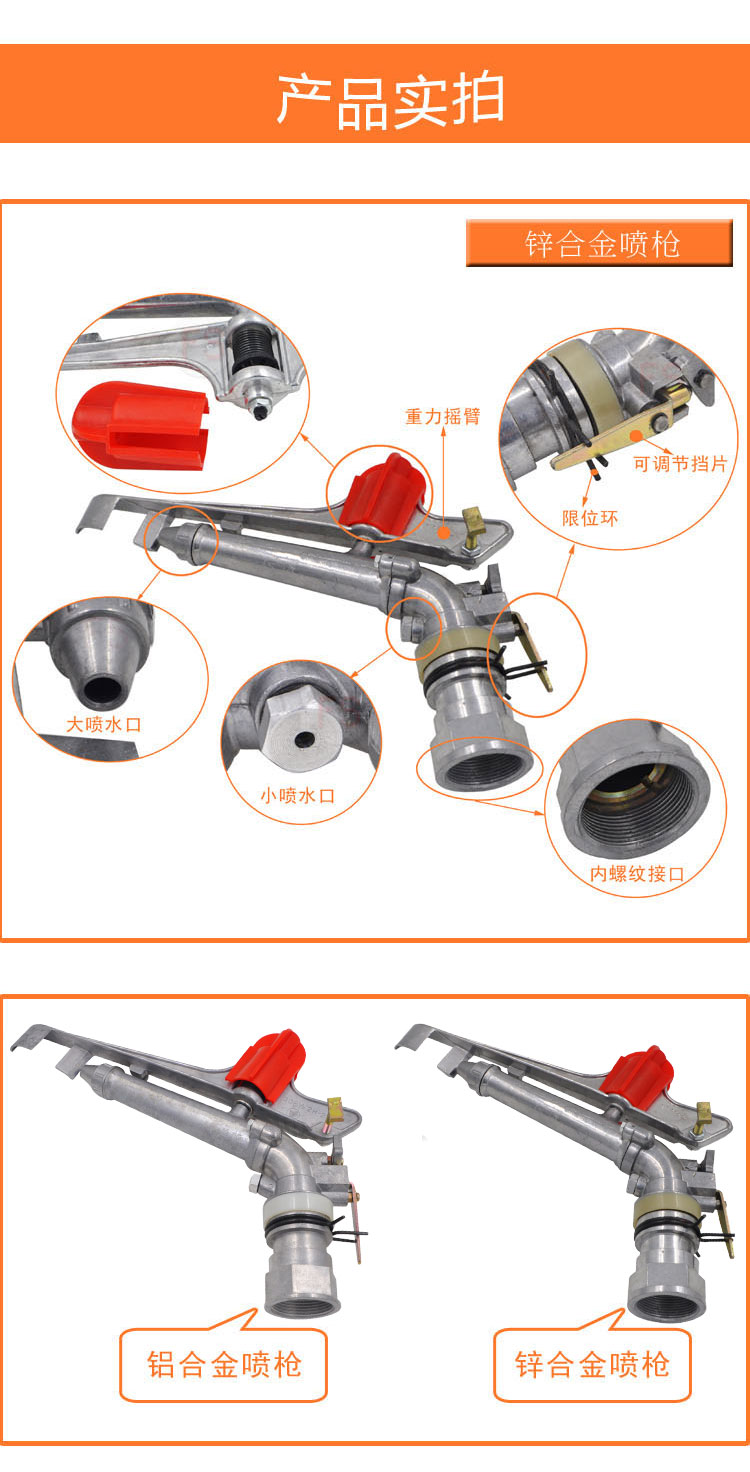 产品实拍

锌合金喷枪

重力摇臂

可调节挡片

限位环

大喷水口

小喷水口

内螺纹接口

铝合金喷枪

锌合金喷枪