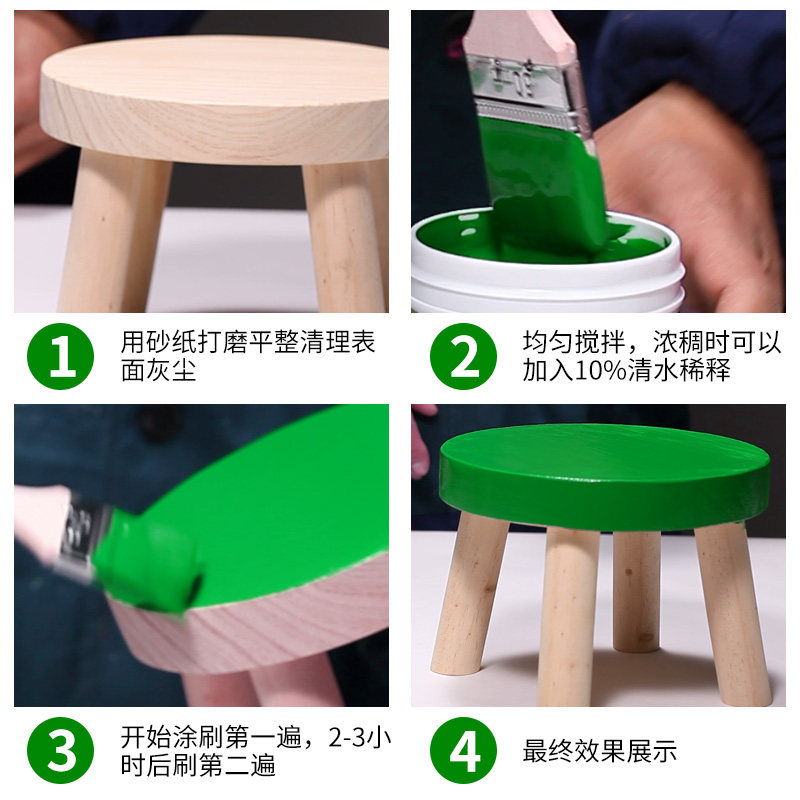 1 用砂纸打磨平整清理表面灰尘

2 均匀搅拌，浓稠时可以加入10%清水稀释

3 开始涂刷第一遍，2-3小时后刷第二遍

4 最终效果展示