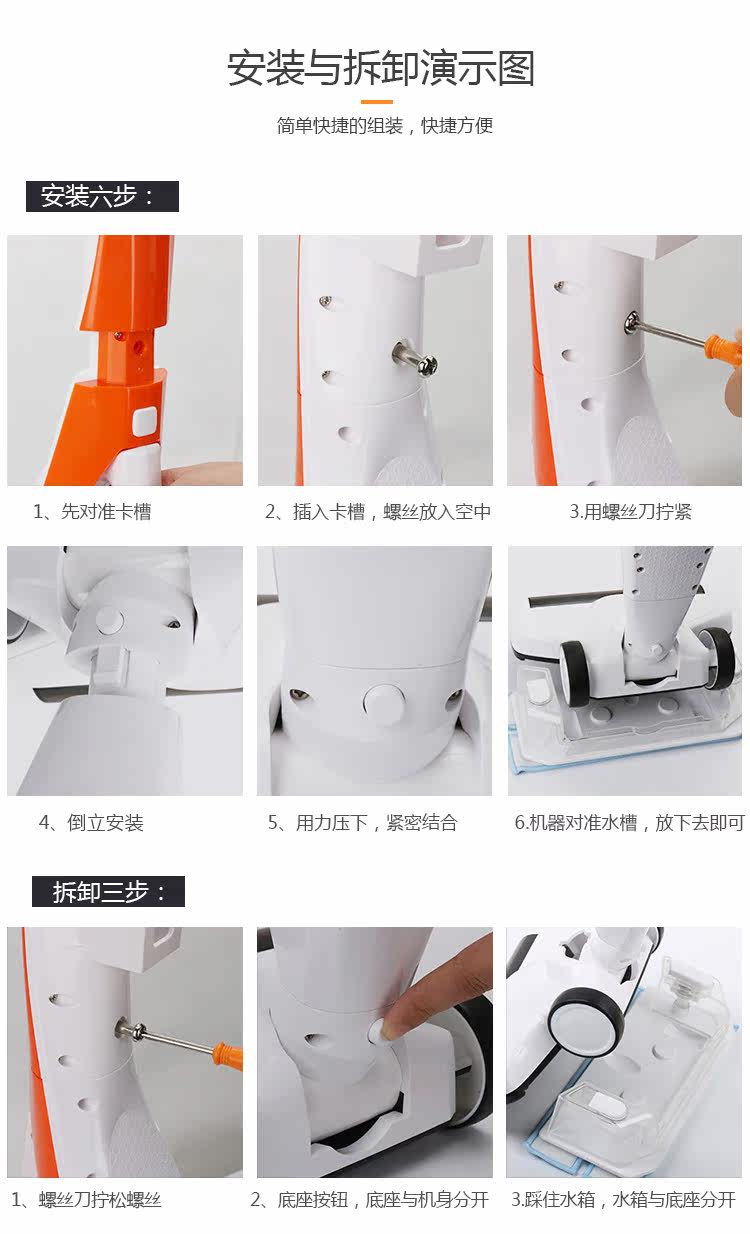 安装与拆卸演示图

简单快捷的组装，快捷方便

安装六步：

1、先对准卡槽

2、插入卡槽，螺丝放入空中

3.用螺丝刀拧紧

4、倒立安装

5、用力压下，紧密结合

6.机器对准水槽，放下去即可

拆卸三步：

1、螺丝刀拧松螺丝

2、底座按钮，底座与机身分开

3.踩住水箱，水箱与底座分开