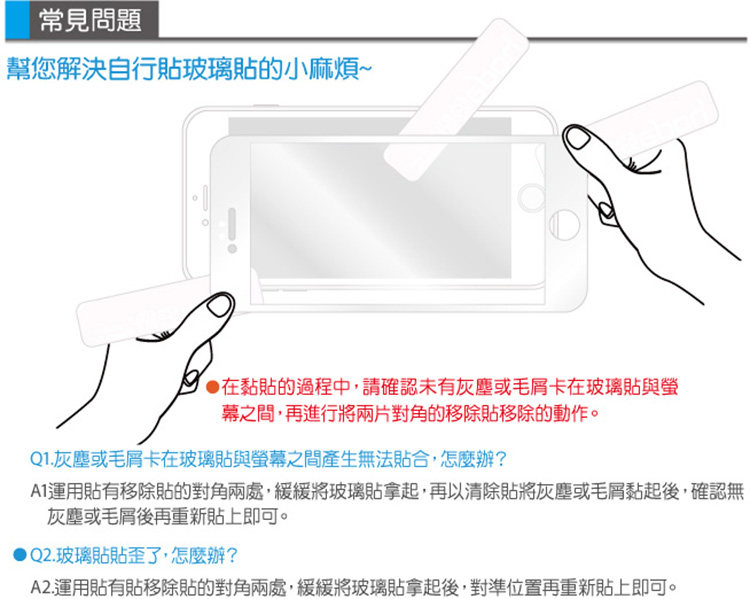 常見問題

幫您解決自行貼玻璃貼的小麻煩~

●在黏貼的過程中，請確認未有灰塵或毛屑卡在玻璃貼與螢幕之間，再進行將兩片對角的移除貼移除的動作。

Q1.灰塵或毛屑卡在玻璃貼與螢幕之間產生無法貼合，怎麼辦？

A1運用貼有移除貼的對角兩處，緩緩將玻璃貼拿起，再以清除貼將灰塵或毛屑黏起後，確認無灰塵或毛屑後再重新貼上即可。

●Q2.玻璃貼貼歪了，怎麼辦？

A2.運用貼有貼移除貼的對角兩處，緩緩將玻璃貼拿起後，對準位置再重新貼上即可。