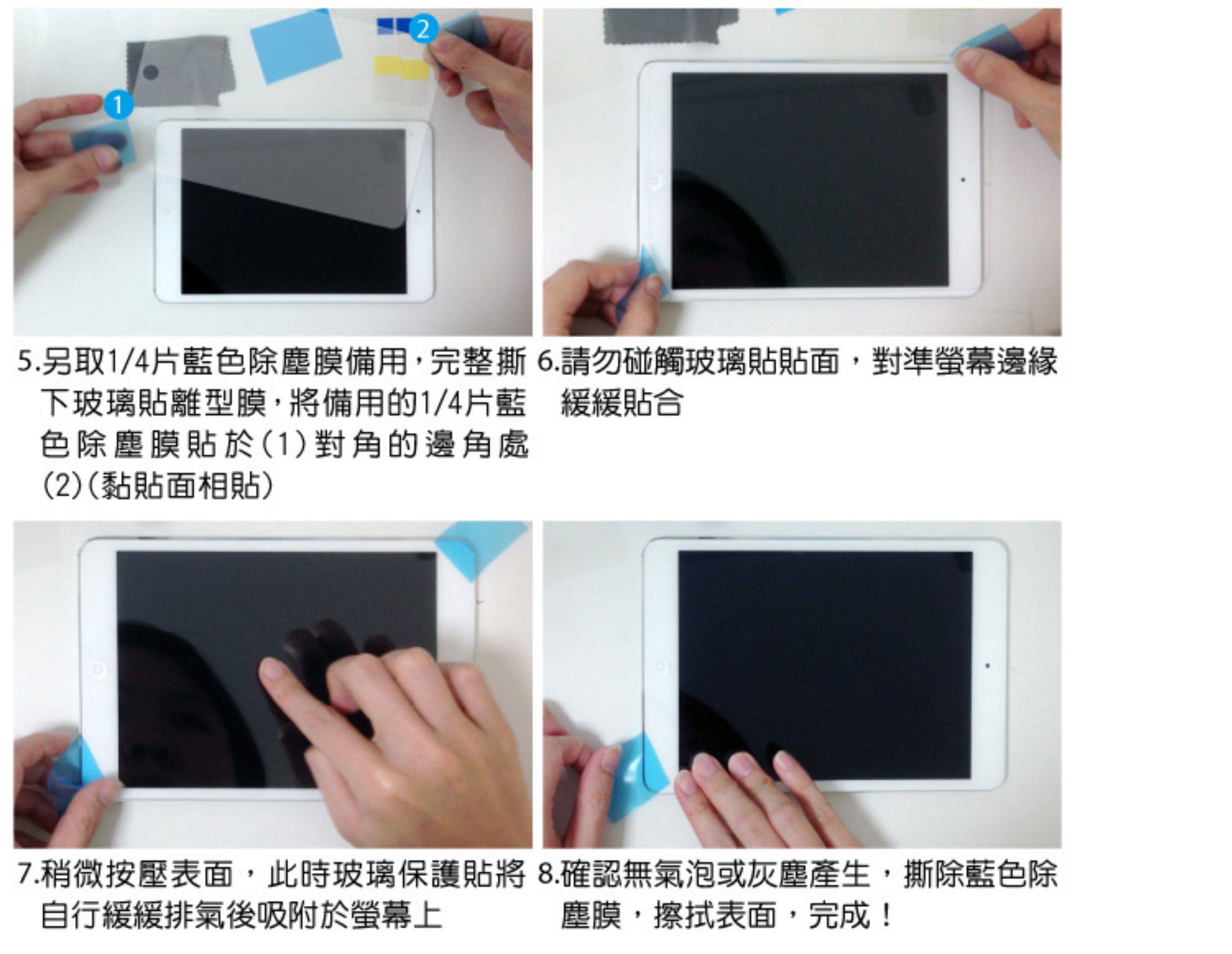 1

2

5.另取1/4片藍色除塵膜備用，完整撕下玻璃貼離型膜，將備用的1/4片藍色除塵膜貼於(1)對角的邊角處(2)(黏貼面相貼)

6.請勿碰觸玻璃貼貼面，對準螢幕邊緣緩緩貼合

7.稍微按壓表面，此時玻璃保護貼將自行緩緩排氣後吸附於螢幕上

8.確認無氣泡或灰塵產生，撕除藍色除塵膜，擦拭表面，完成！