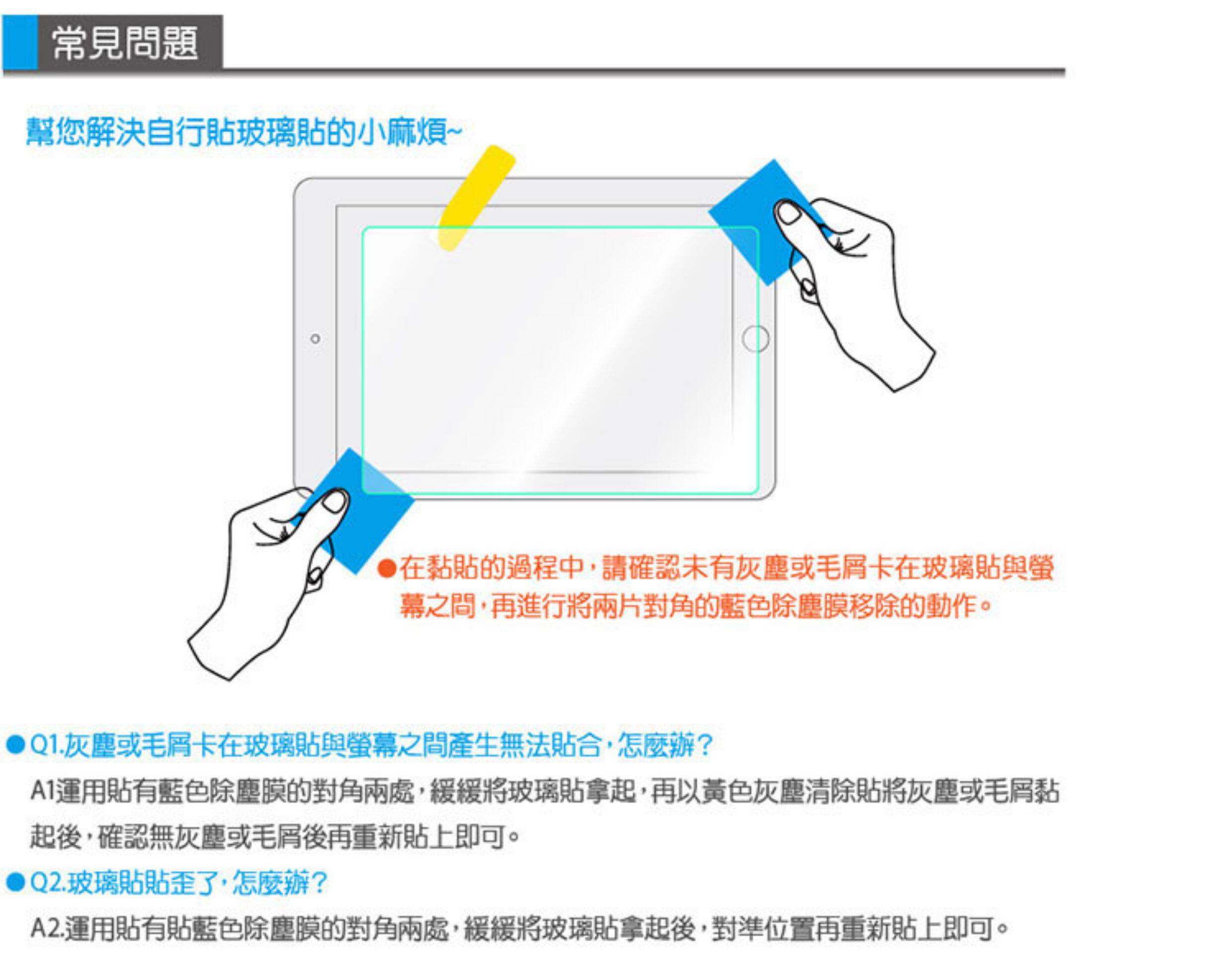 常見問題

幫您解決自行貼玻璃貼的小麻煩~

●在黏貼的過程中，請確認未有灰塵或毛屑卡在玻璃貼與螢幕之間，再進行將兩片對角的藍色除塵膜移除的動作。

●Q1.灰塵或毛屑卡在玻璃貼與螢幕之間產生無法貼合，怎麼辦?

A1運用貼有藍色除塵膜的對角兩處，緩緩將玻璃貼拿起，再以黃色灰塵清除貼將灰塵或毛屑黏起後，確認無灰塵或毛屑後再重新貼上即可。

●Q2.玻璃貼貼歪了，怎麼辦?

A2.運用貼有貼藍色除塵膜的對角兩處，緩緩將玻璃貼拿起後，對準位置再重新貼上即可。