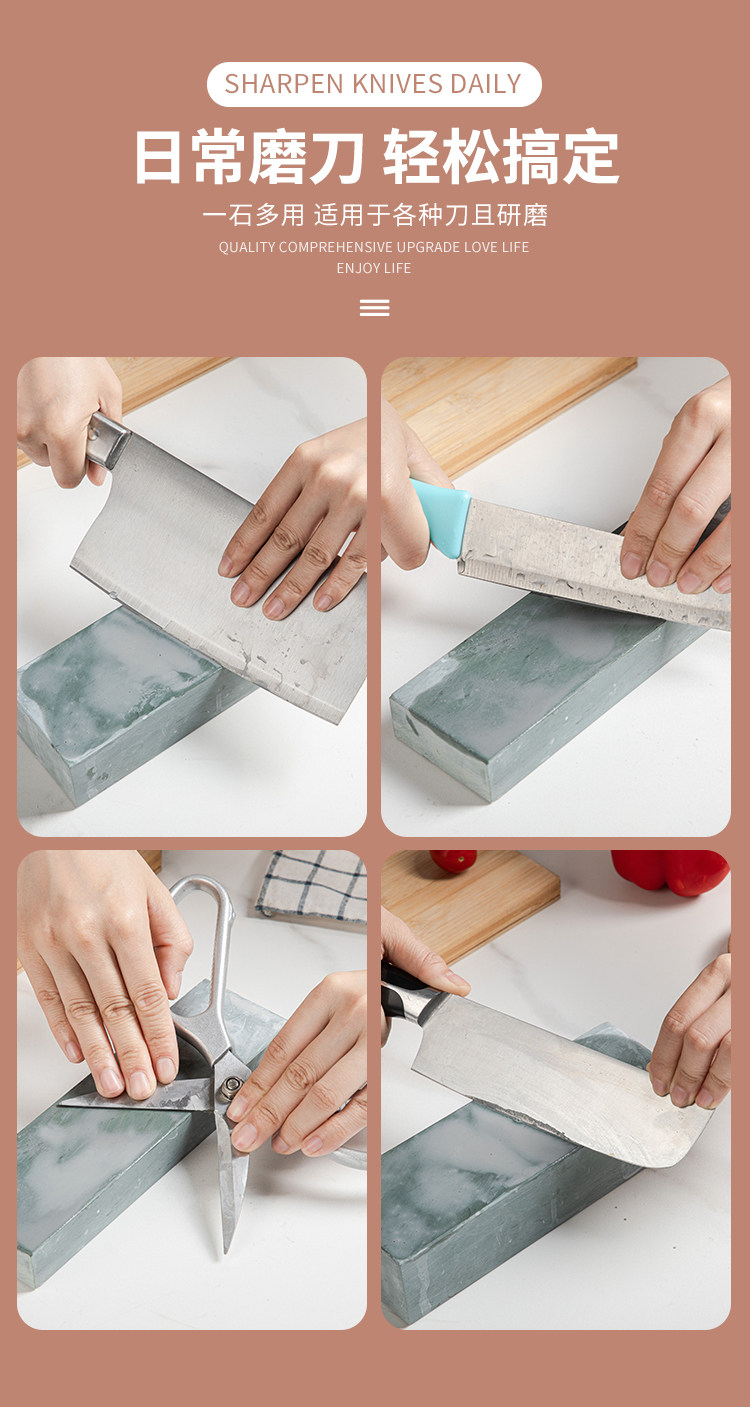 SHARPEN KNIVES DAILY

日常磨刀 轻松搞定

一石多用 适用于各种刀且研磨

QUALITY COMPREHENSIVE UPGRADE LOVE LIFE
ENJOY LIFE