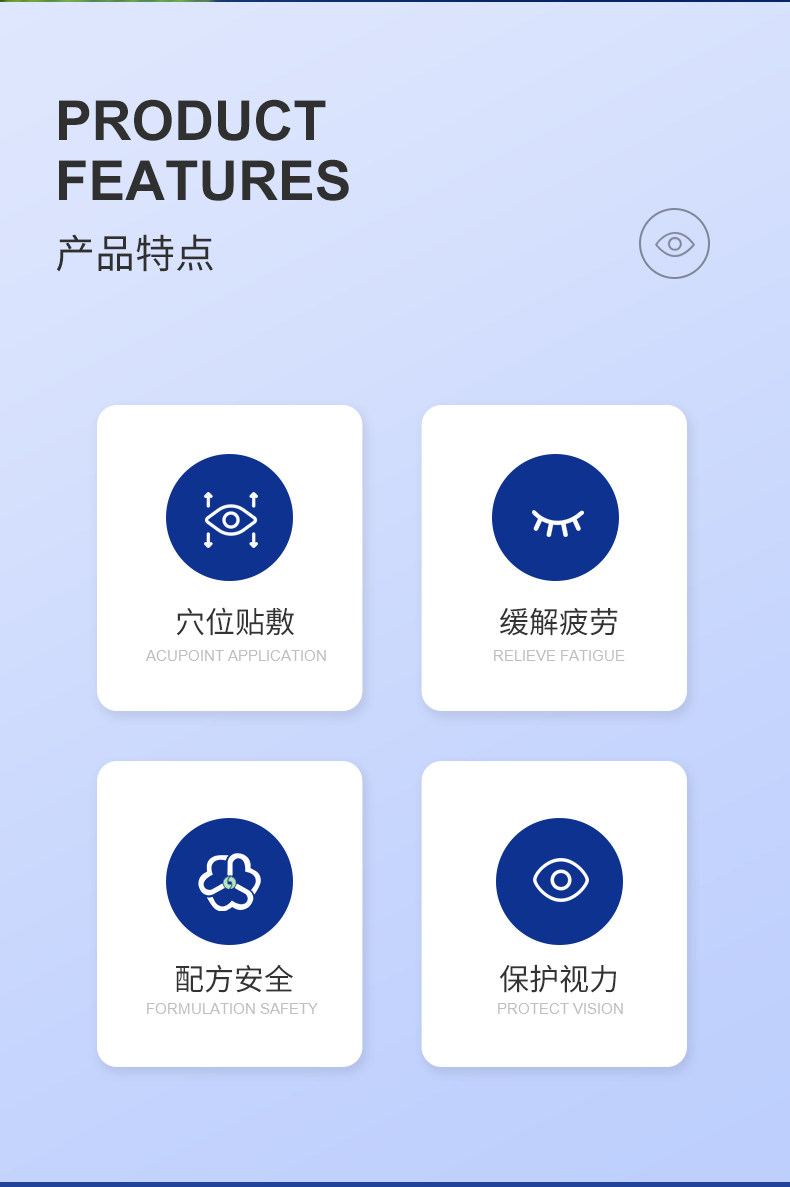 PRODUCT
FEATURES
产品特点

穴位贴敷
ACUPOINT APPLICATION

缓解疲劳
RELIEVE FATIGUE

配方安全
FORMULATION SAFETY

保护视力
PROTECT VISION