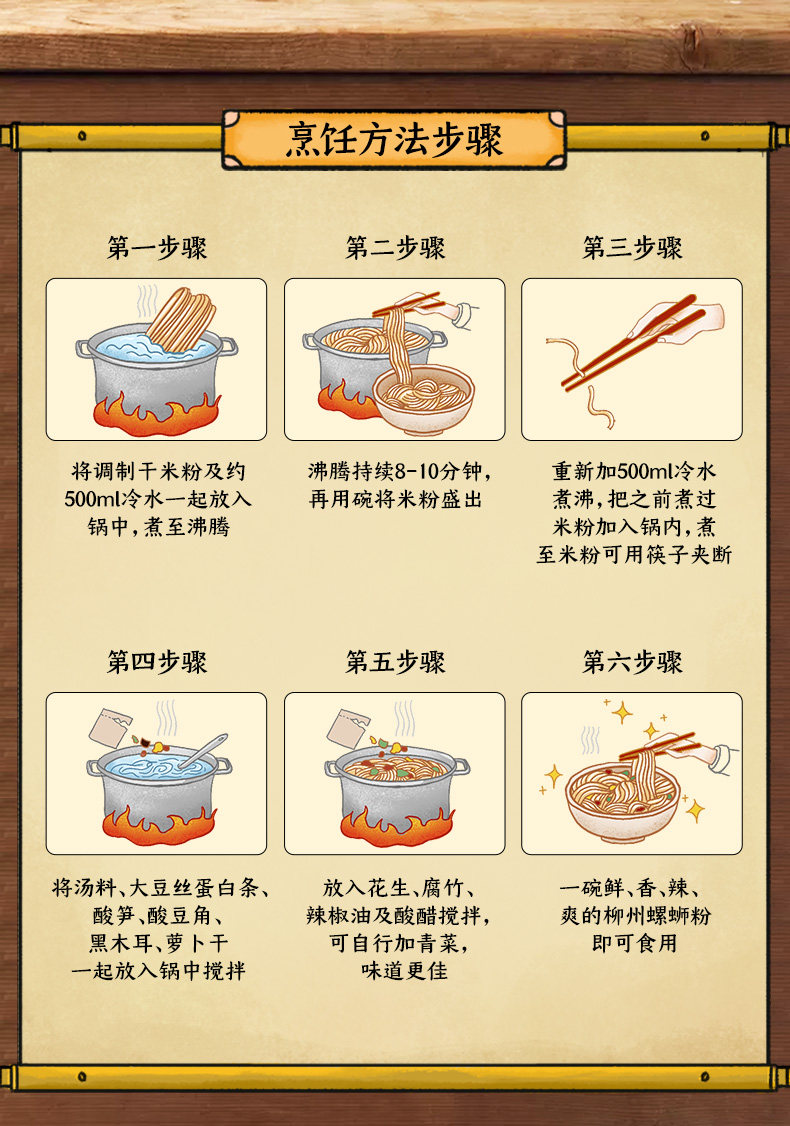 烹饪方法步骤

第一步骤

将调制干米粉及约500ml冷水一起放入锅中，煮至沸腾

第二步骤

沸腾持续8-10分钟，再用碗将米粉盛出

第三步骤

重新加500ml冷水煮沸，把之前煮过米粉加入锅内，煮至米粉可用筷子夹断

第四步骤

将汤料、大豆丝蛋白条、酸笋、酸豆角、黑木耳、萝卜干一起放入锅中搅拌

第五步骤

放入花生、腐竹、辣椒油及酸醋搅拌，可自行加青菜，味道更佳

第六步骤

一碗鲜、香、辣、爽的柳州螺蛳粉即可食用