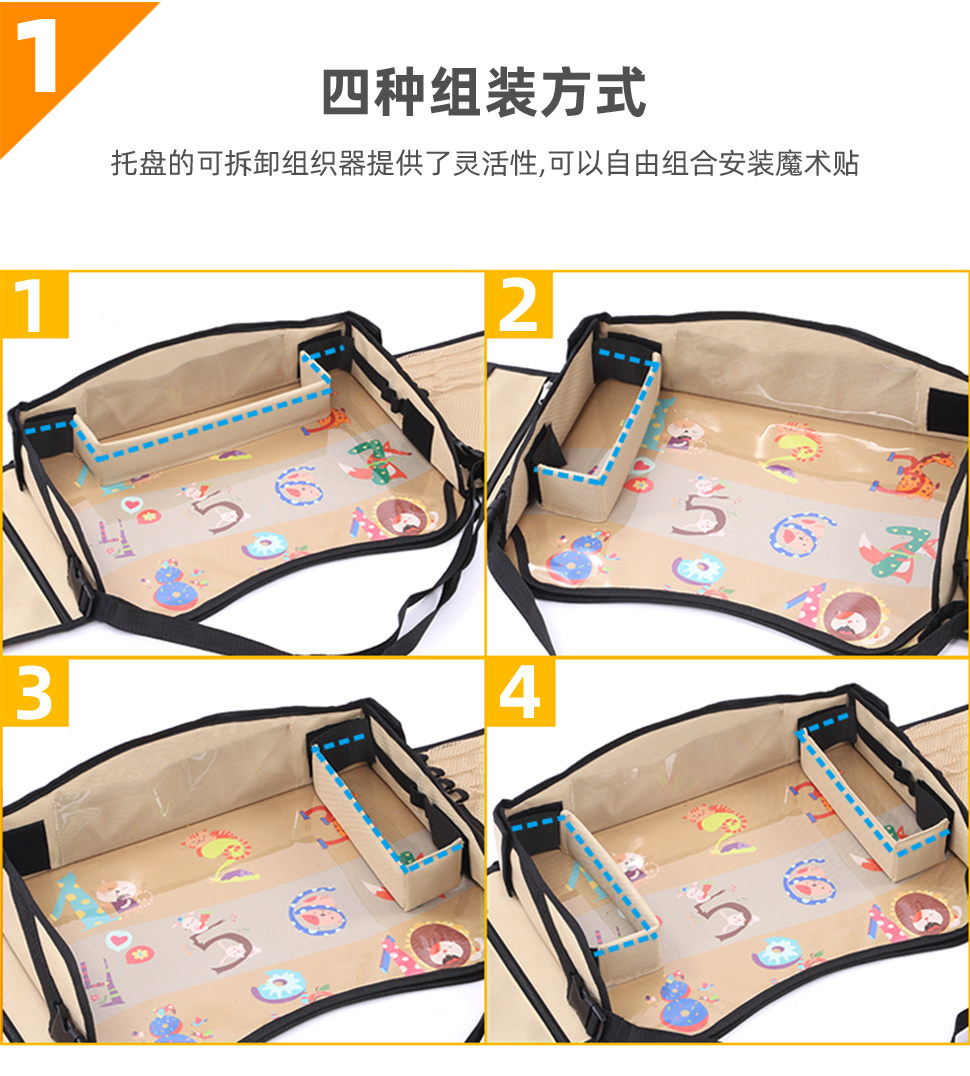 1

四种组装方式

托盘的可拆卸组织器提供了灵活性,可以自由组合安装魔术贴

1

2

3

4