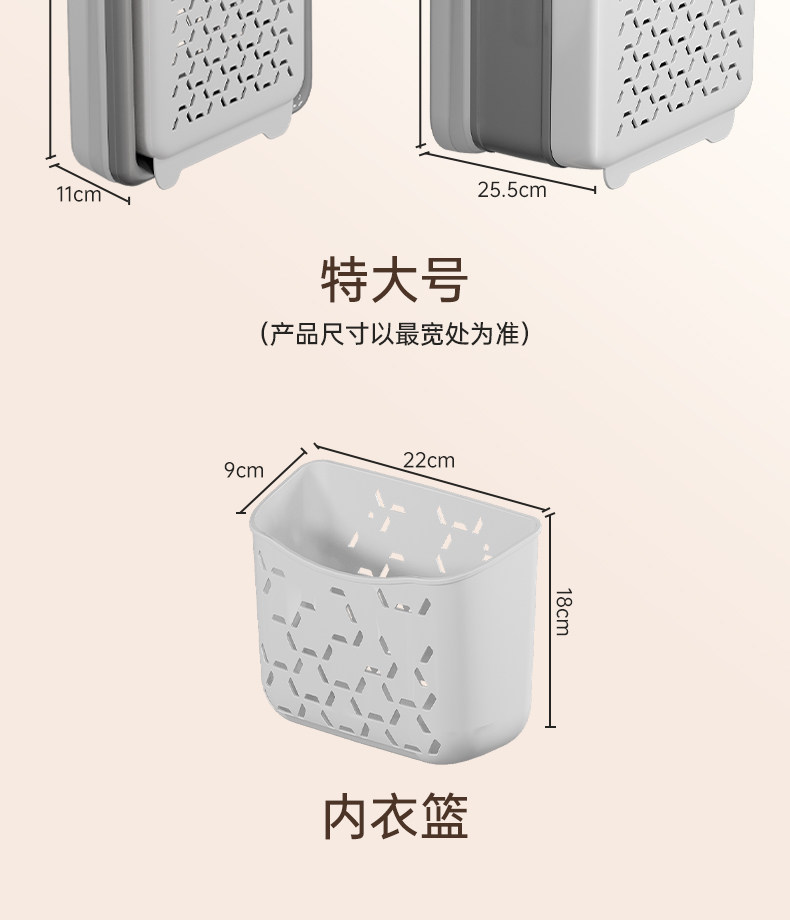 11cm

25.5cm

特大号

（产品尺寸以最宽处为准）

9cm

22cm

18cm

内衣篮