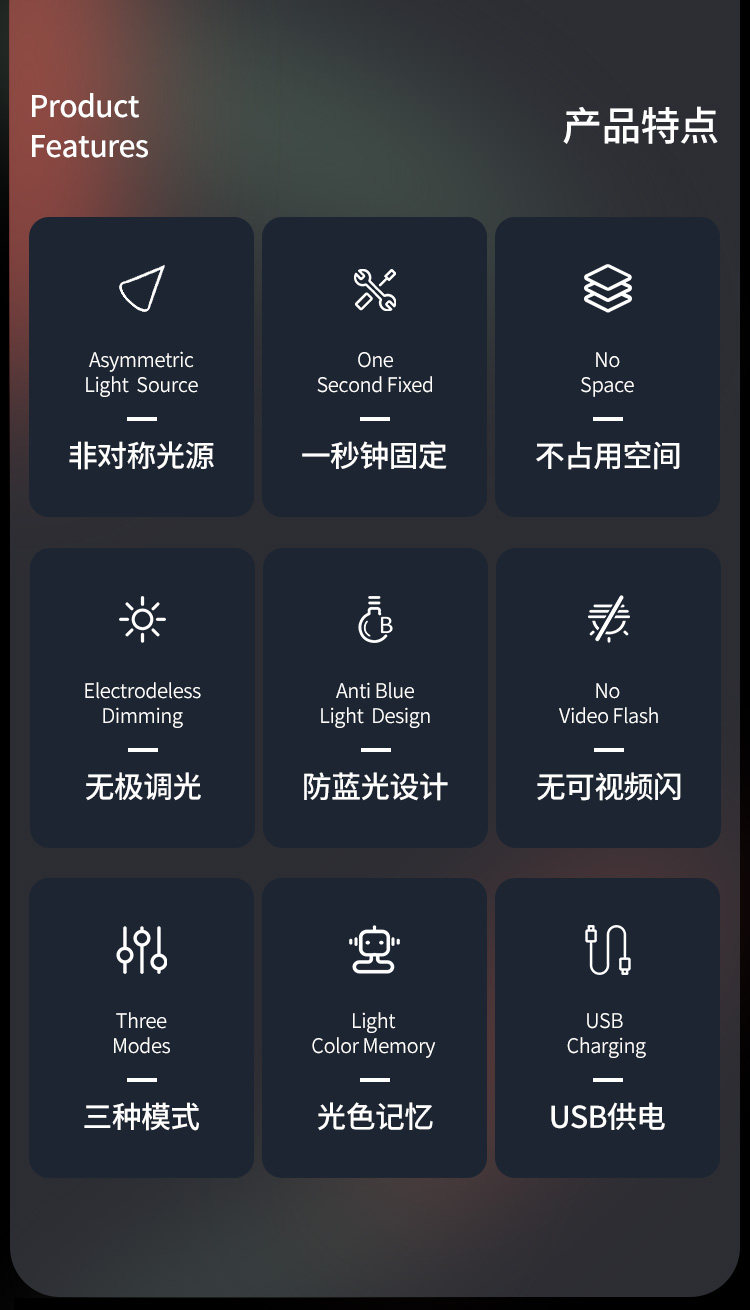 Product
Features

产品特点

Asymmetric
Light Source

非对称光源

One
Second Fixed

一秒钟固定

No
Space

不占用空间

Electrodeless
Dimming

无极调光

Anti Blue
Light Design

防蓝光设计

No
Video Flash

无可视频闪

Three
Modes

三种模式

Light
Color Memory

光色记忆

USB
Charging

USB供电