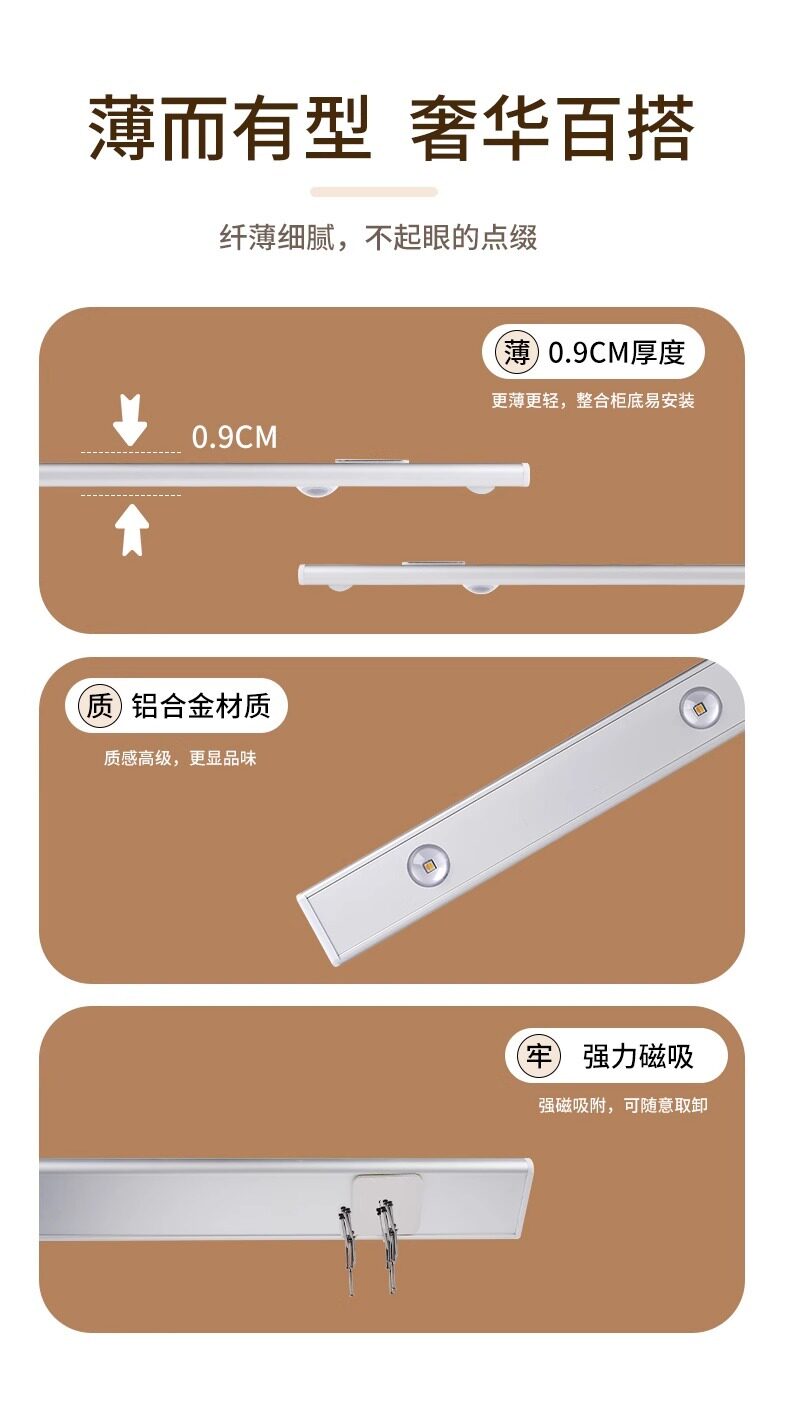 薄而有型 奢华百搭

纤薄细腻，不起眼的点缀

薄 0.9CM厚度

更薄更轻，整合柜底易安装

0.9CM

质 铝合金材质

质感高级，更显品味

牢 强力磁吸

强磁吸附，可随意取卸