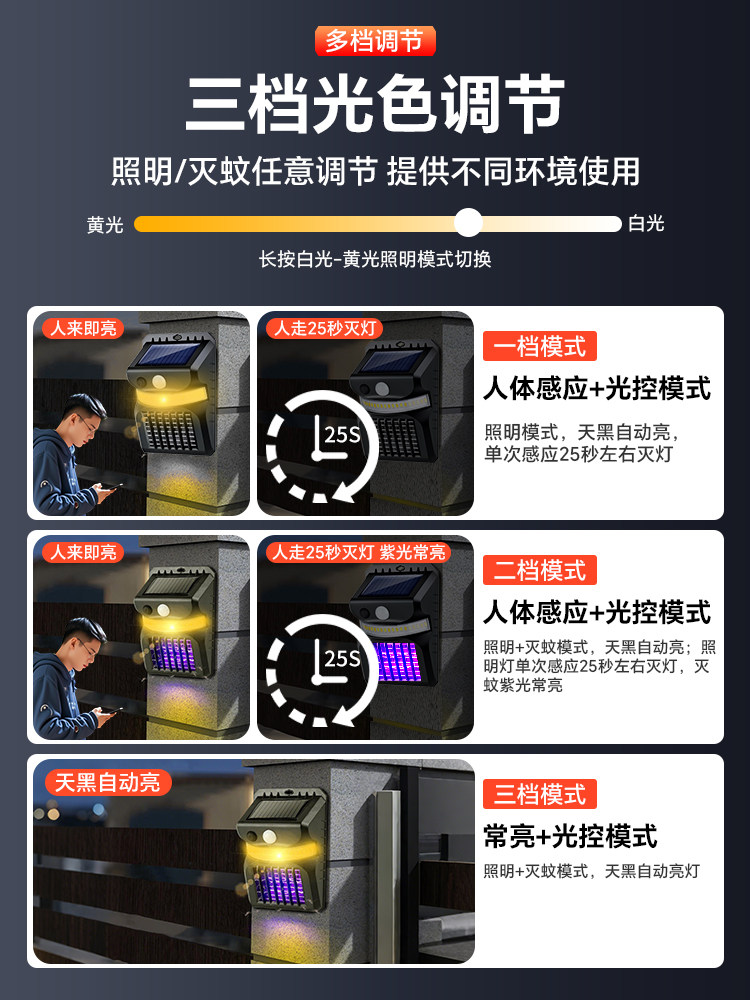 多档调节

三档光色调节

照明/灭蚊任意调节 提供不同环境使用

黄光 白光

长按白光-黄光照明模式切换

人来即亮

人走25秒灭灯

25S

一档模式

人体感应+光控模式

照明模式，天黑自动亮，单次感应25秒左右灭灯

人来即亮

人走25秒灭灯 紫光常亮

25S

二档模式

人体感应+光控模式

照明+灭蚊模式，天黑自动亮；照明灯单次感应25秒左右灭灯，灭蚊紫光常亮

天黑自动亮

三档模式

常亮+光控模式

照明+灭蚊模式，天黑自动亮灯