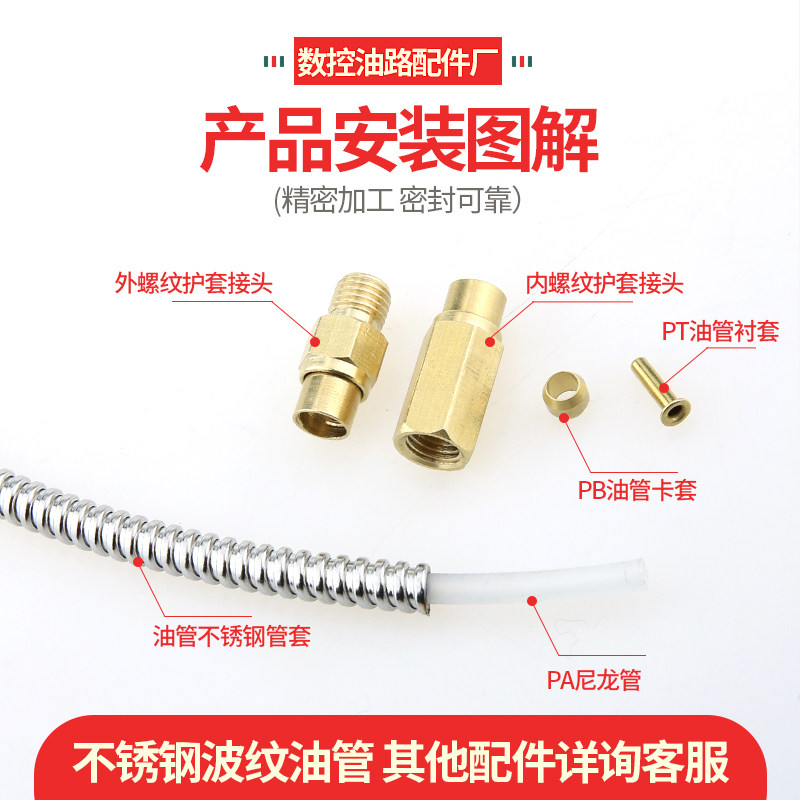 数控油路配件厂

产品安装图解

(精密加工 密封可靠)

外螺纹护套接头

内螺纹护套接头

PT油管衬套

PB油管卡套

油管不锈钢管套

PA尼龙管

不锈钢波纹油管 其他配件详询客服